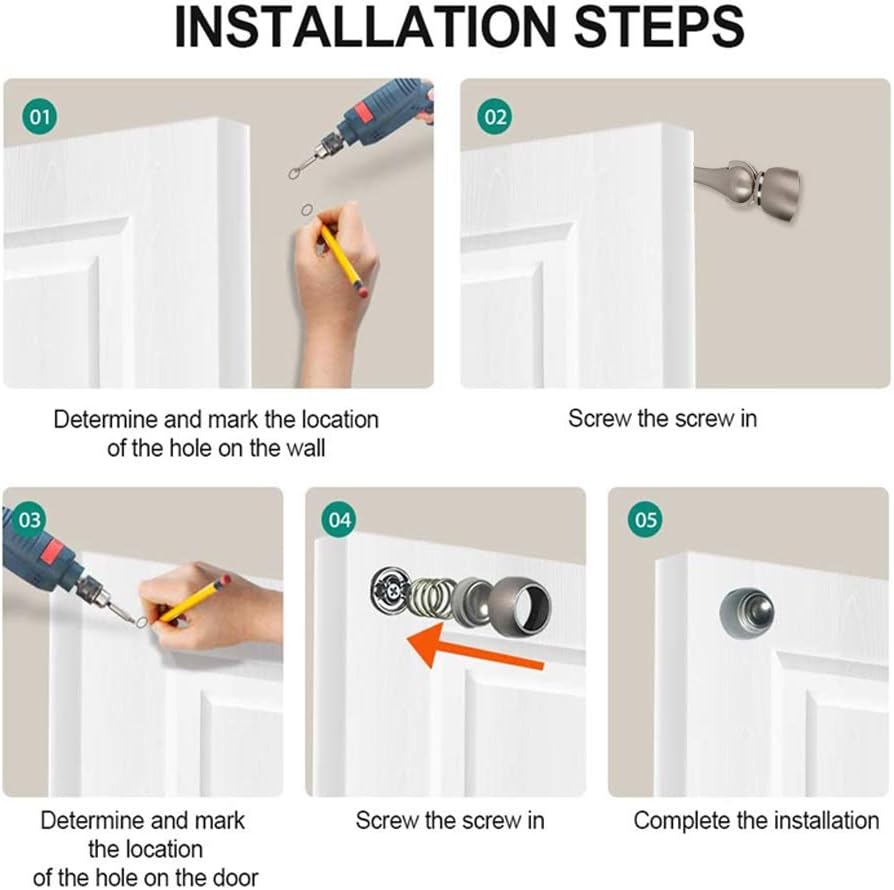 INSTALLATION STEPS

01

Determine and mark the location of the hole on the wall

02

Screw the screw in

03

Determine and mark the location of the hole on the door

04

Screw the screw in

05

Complete the installation