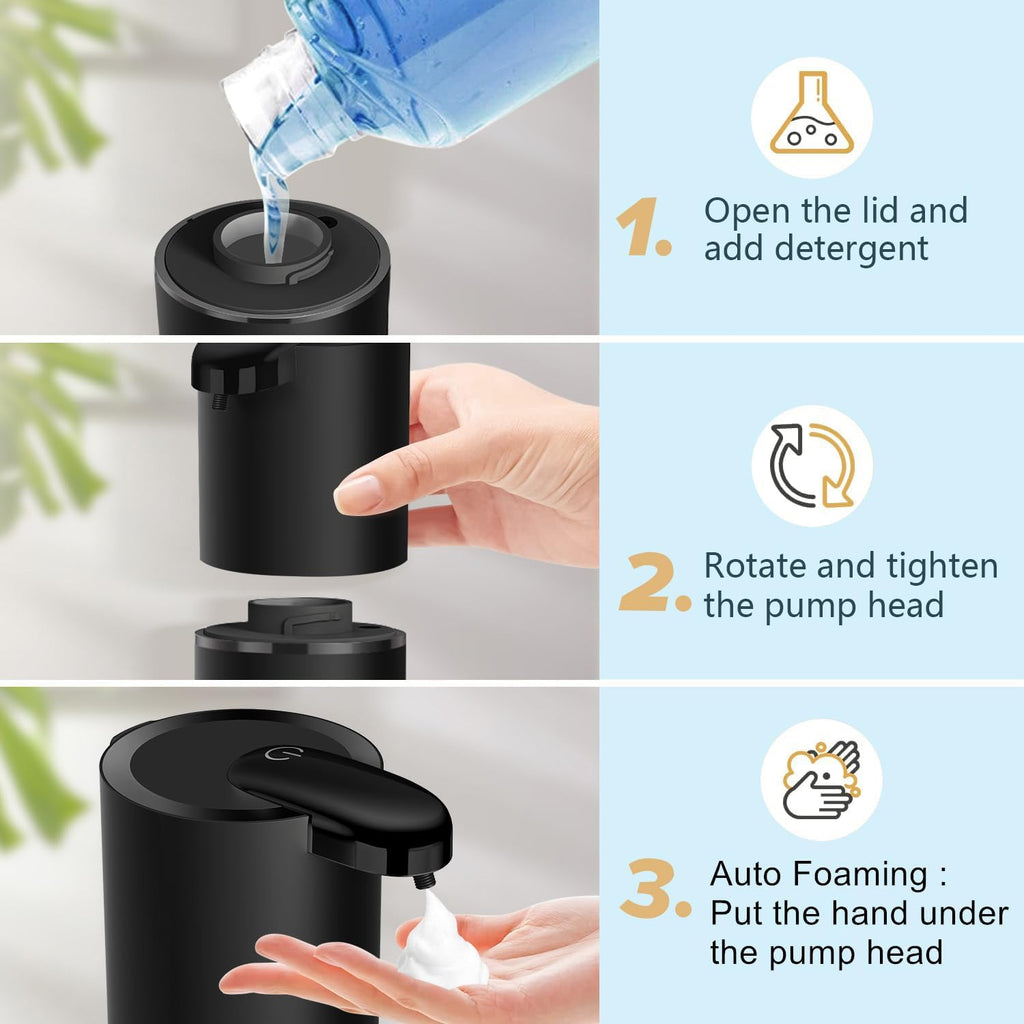 1. Open the lid and add detergent

2. Rotate and tighten the pump head

3. Auto Foaming : Put the hand under the pump head