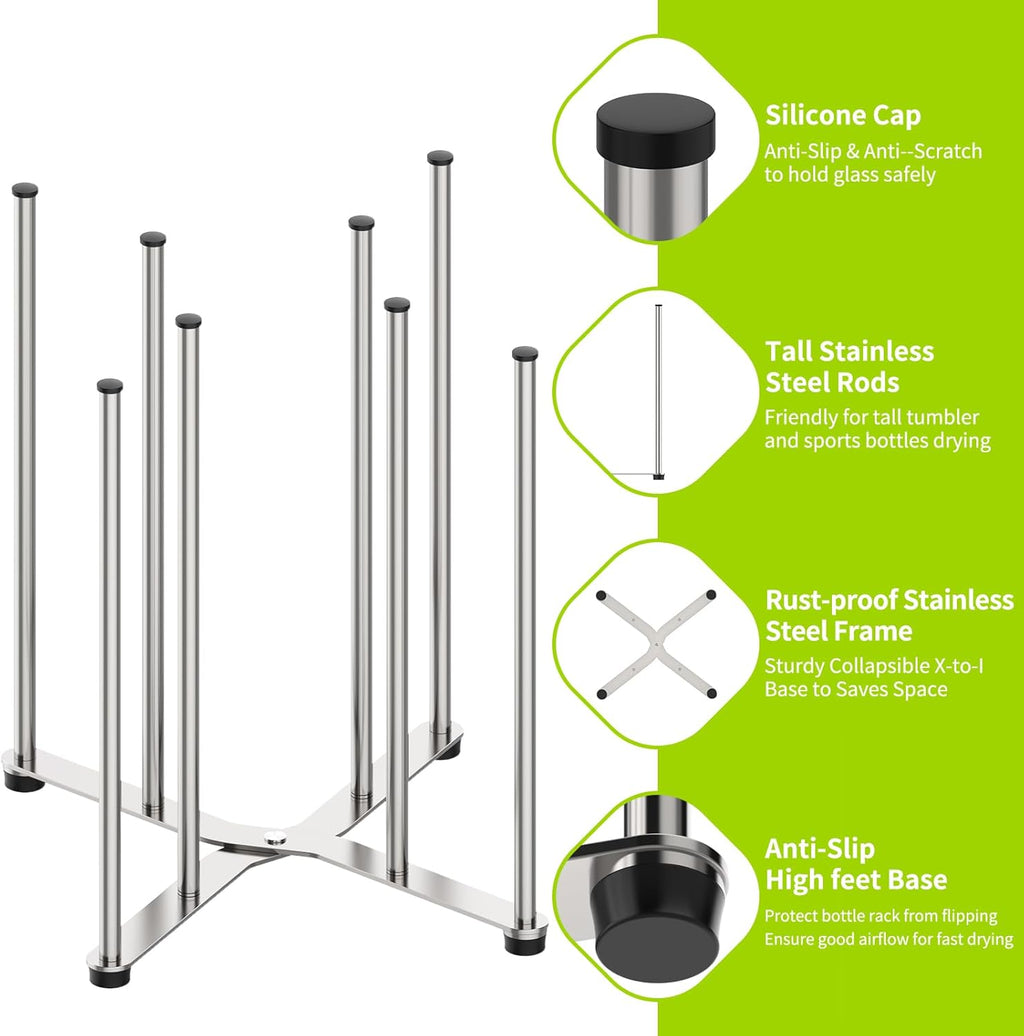 Silicone Cap
Anti-Slip & Anti--Scratch to hold glass safely

Tall Stainless Steel Rods
Friendly for tall tumbler and sports bottles drying

Rust-proof Stainless Steel Frame
Sturdy Collapsible X-to-I Base to Saves Space

Anti-Slip High feet Base
Protect bottle rack from flipping
Ensure good airflow for fast drying