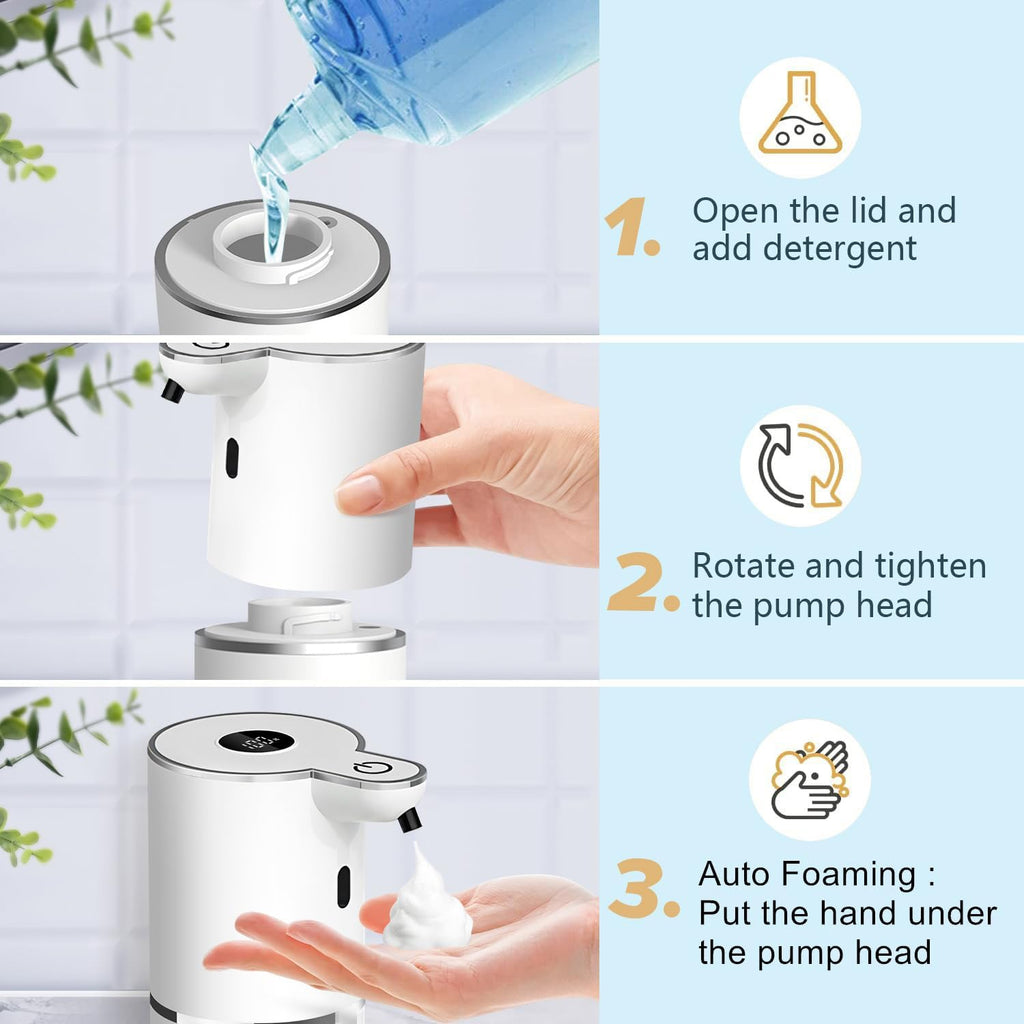 1. Open the lid and add detergent

2. Rotate and tighten the pump head

3. Auto Foaming : Put the hand under the pump head