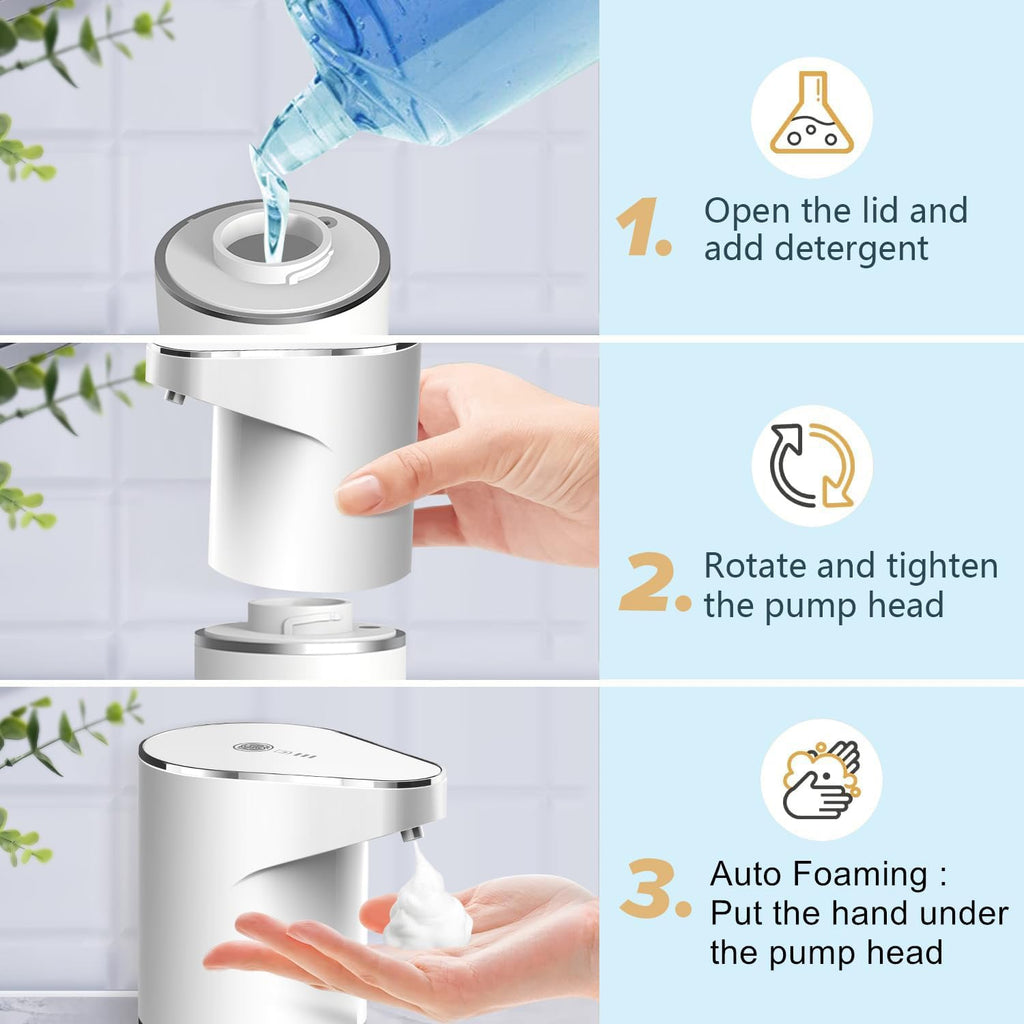 1. Open the lid and add detergent

2. Rotate and tighten the pump head

3. Auto Foaming : Put the hand under the pump head