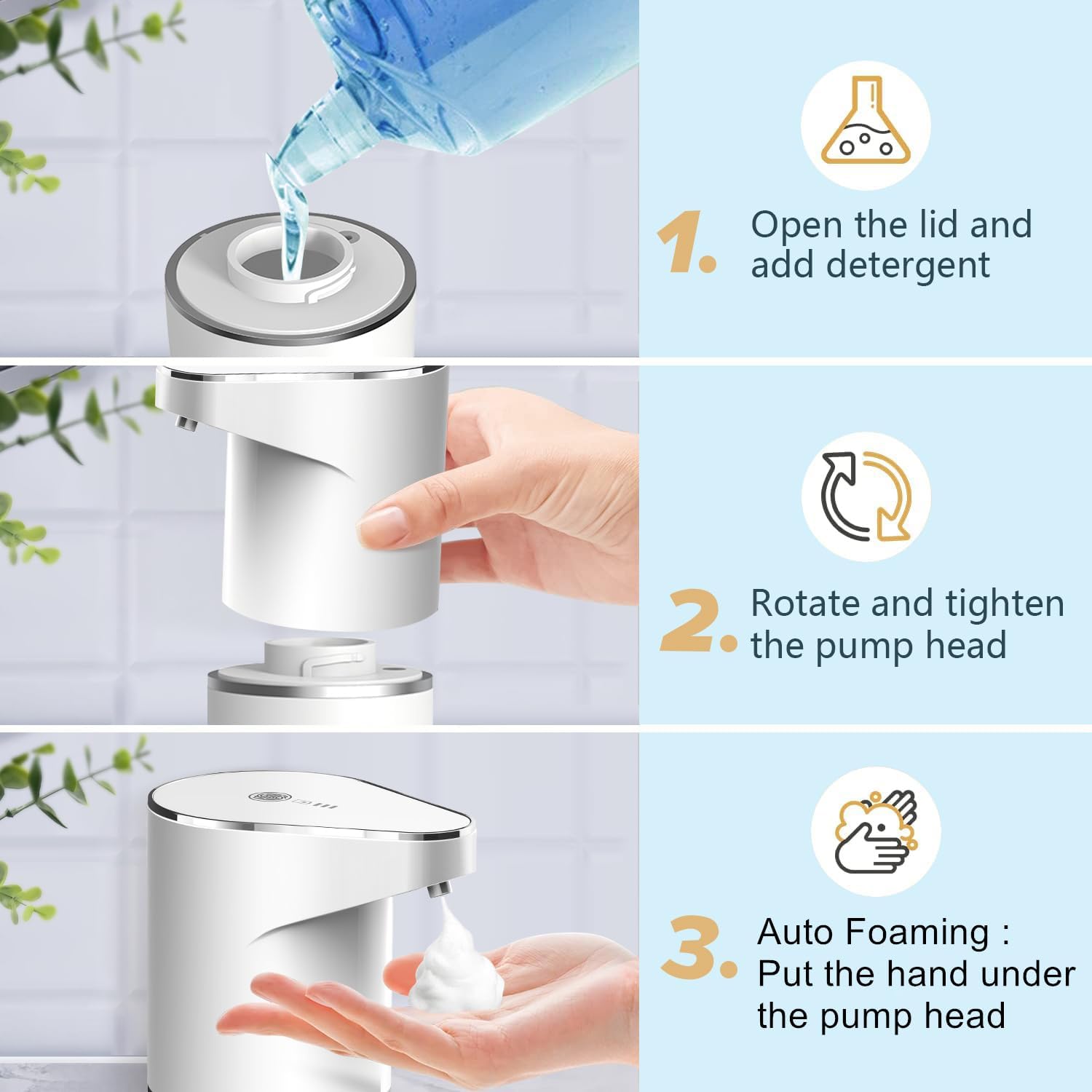 1. Open the lid and add detergent

2. Rotate and tighten the pump head

3. Auto Foaming : Put the hand under the pump head