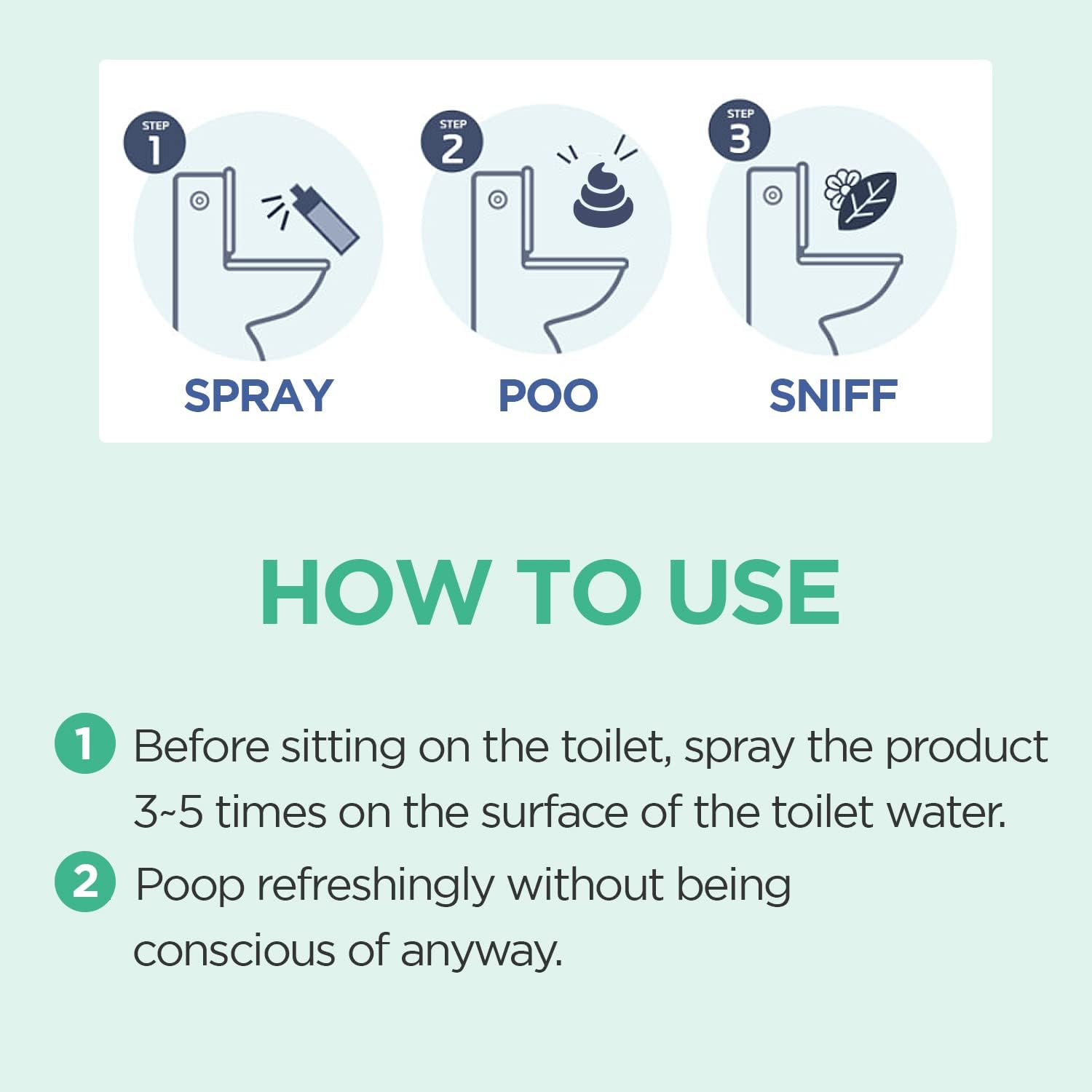 STEP 1
SPRAY

STEP 2
POO

STEP 3
SNIFF

HOW TO USE

1 Before sitting on the toilet, spray the product 3~5 times on the surface of the toilet water.

2 Poop refreshingly without being conscious of anyway.