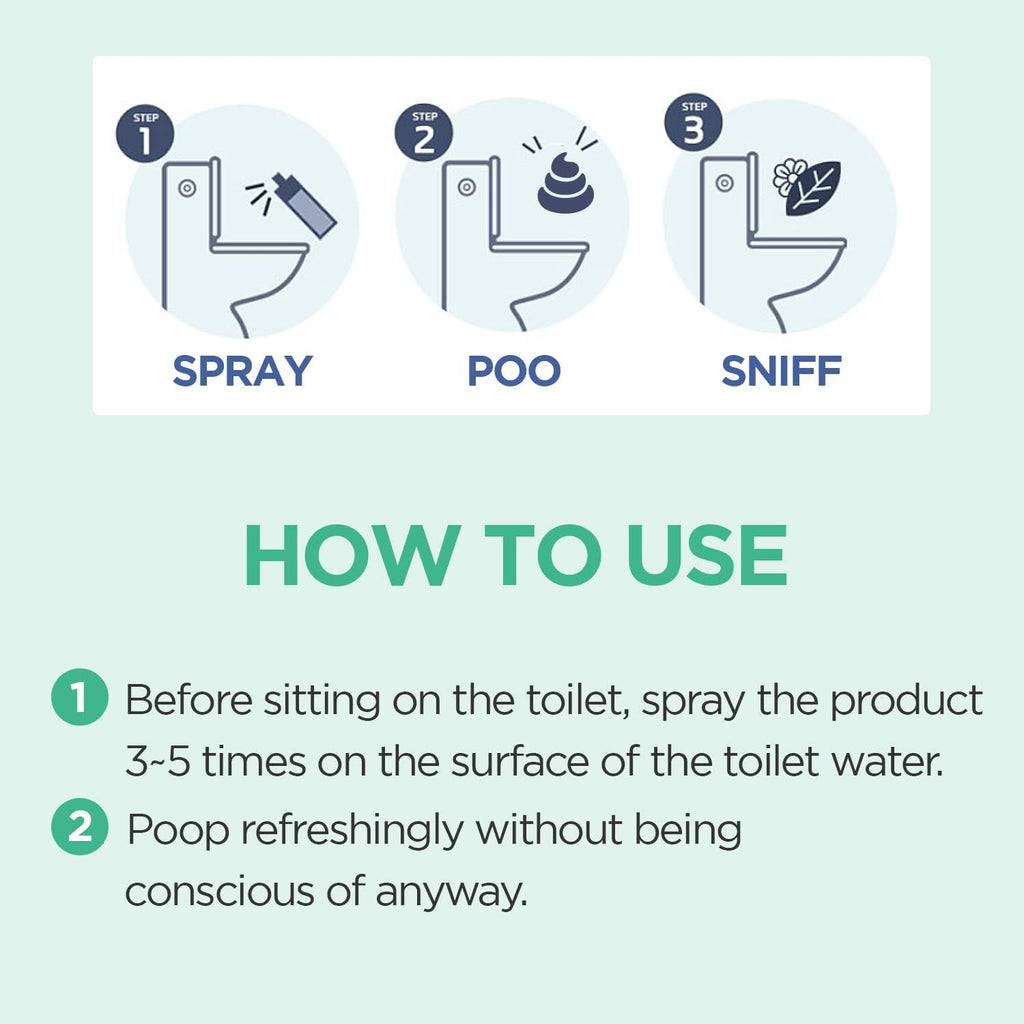 STEP 1

SPRAY

STEP 2

POO

STEP 3

SNIFF

HOW TO USE

1 Before sitting on the toilet, spray the product 3~5 times on the surface of the toilet water.

2 Poop refreshingly without being conscious of anyway.