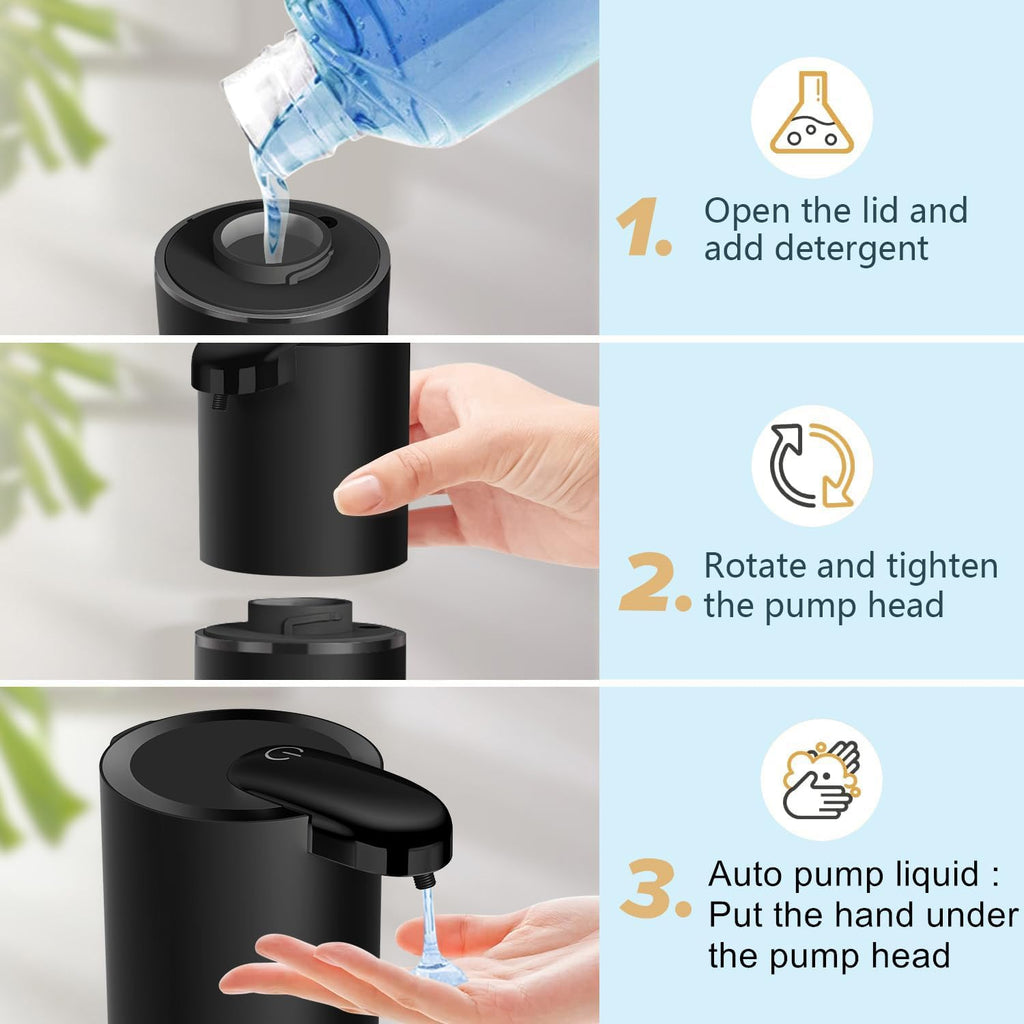 1. Open the lid and add detergent

2. Rotate and tighten the pump head

3. Auto pump liquid : Put the hand under the pump head