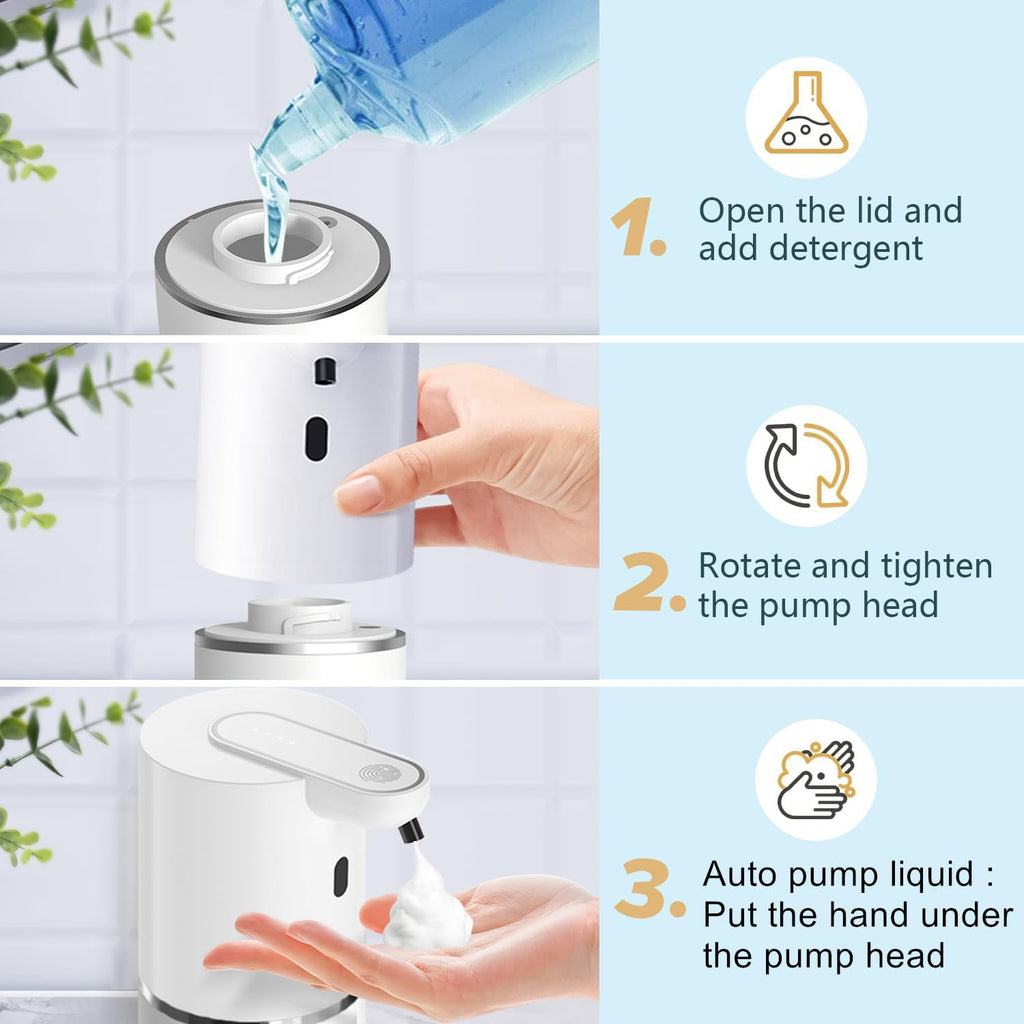 1. Open the lid and add detergent

2. Rotate and tighten the pump head

3. Auto pump liquid : Put the hand under the pump head