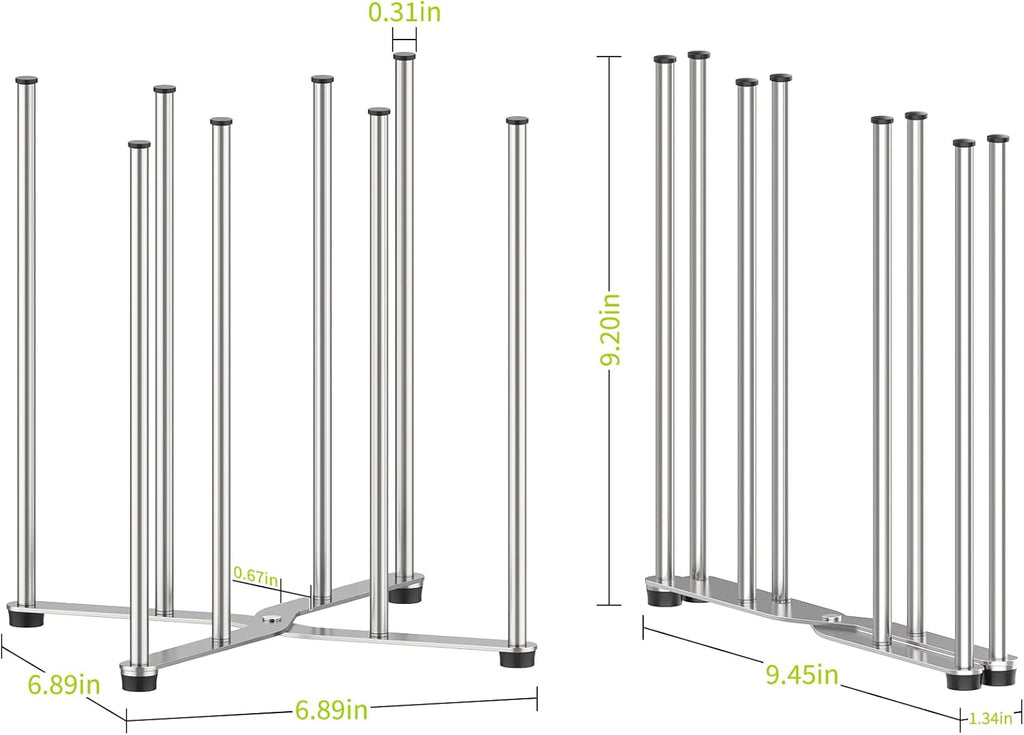 0.31in
0.67in
6.89in
6.89in
9.20in
9.45in
1.34in