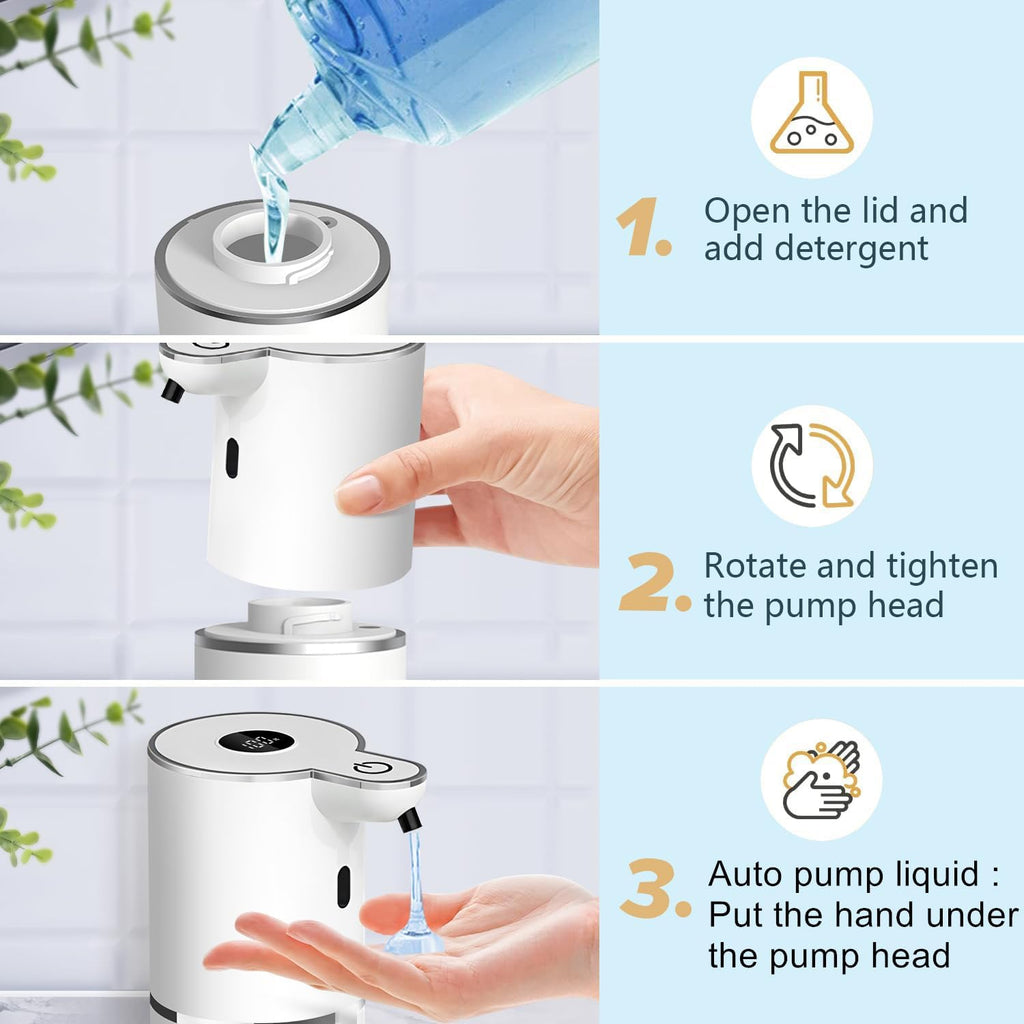 1. Open the lid and add detergent

2. Rotate and tighten the pump head

3. Auto pump liquid : Put the hand under the pump head