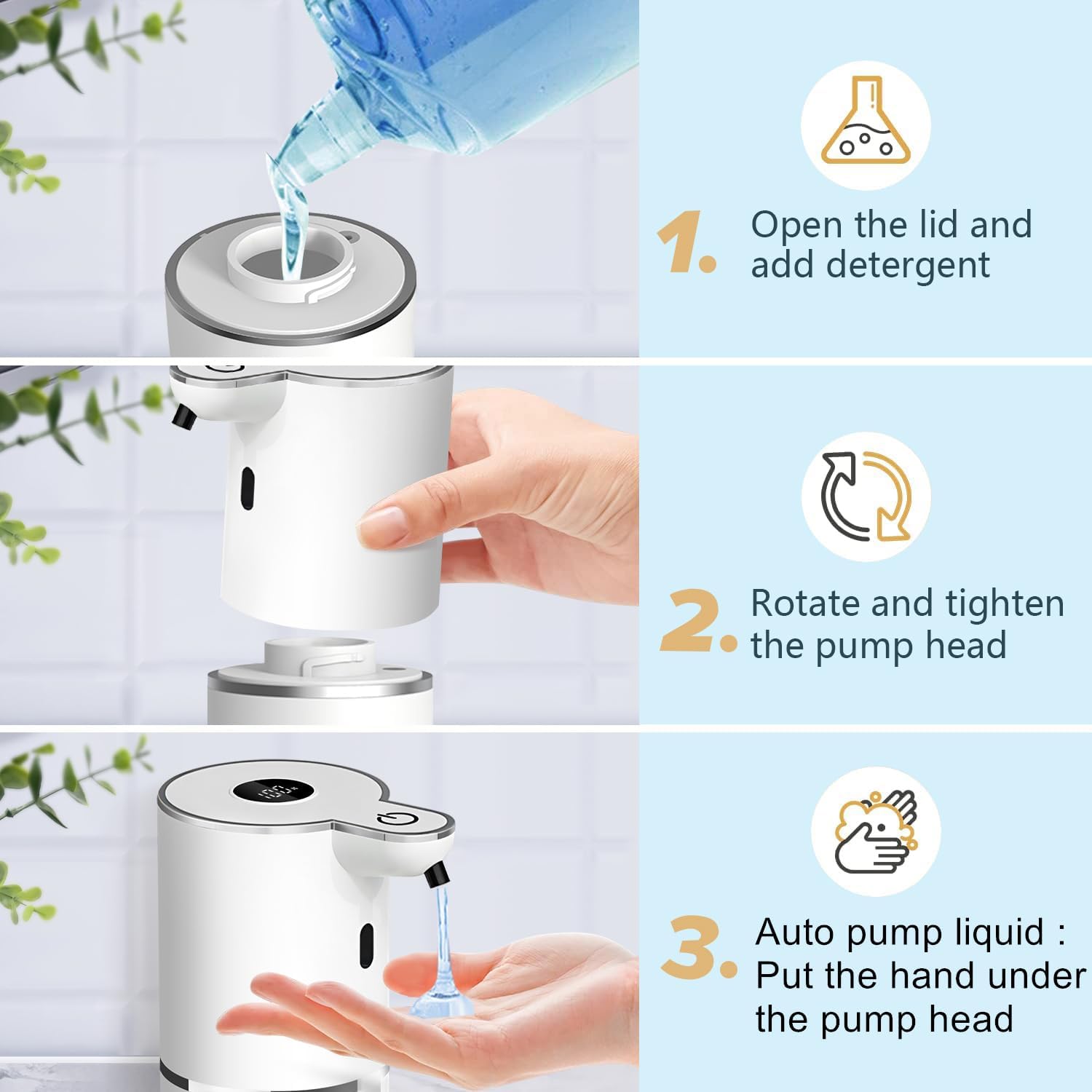 1. Open the lid and add detergent

2. Rotate and tighten the pump head

3. Auto pump liquid : Put the hand under the pump head