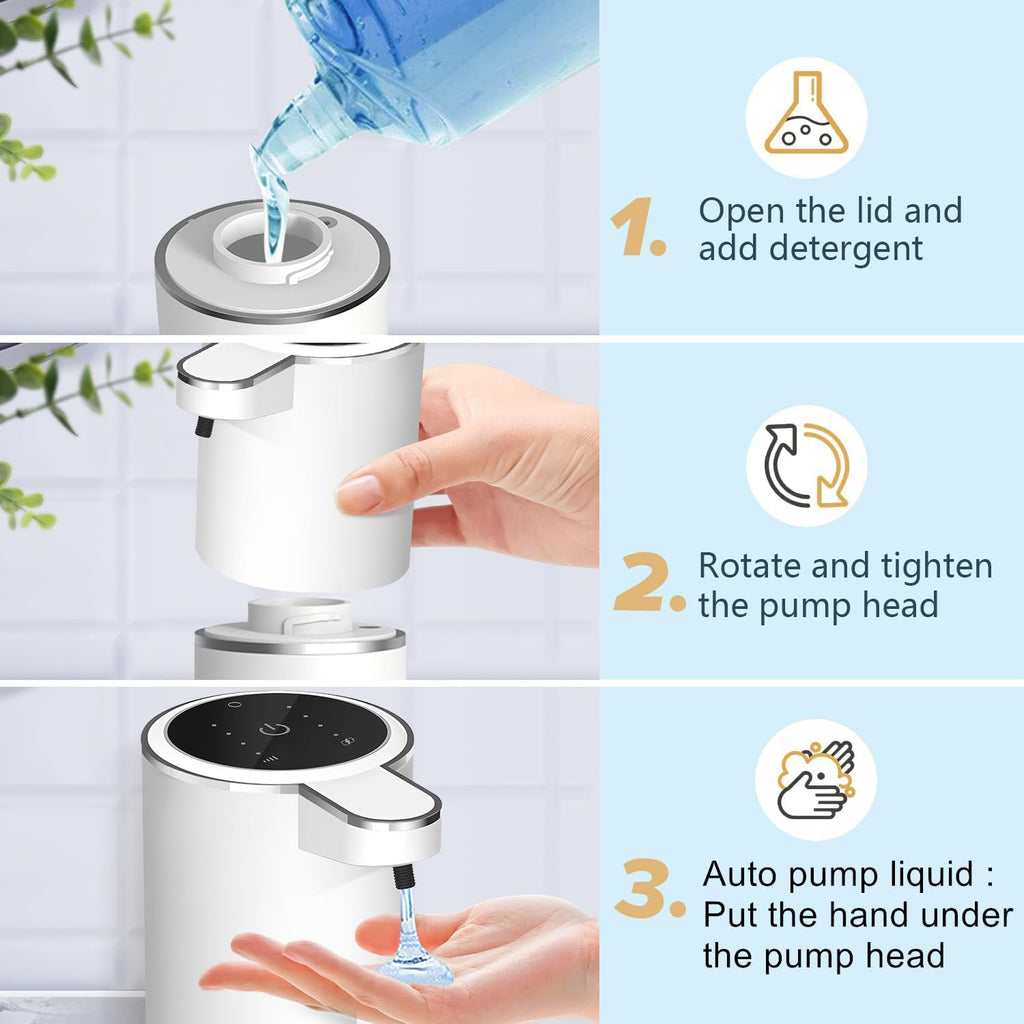 1. Open the lid and add detergent

2. Rotate and tighten the pump head

3. Auto pump liquid : Put the hand under the pump head