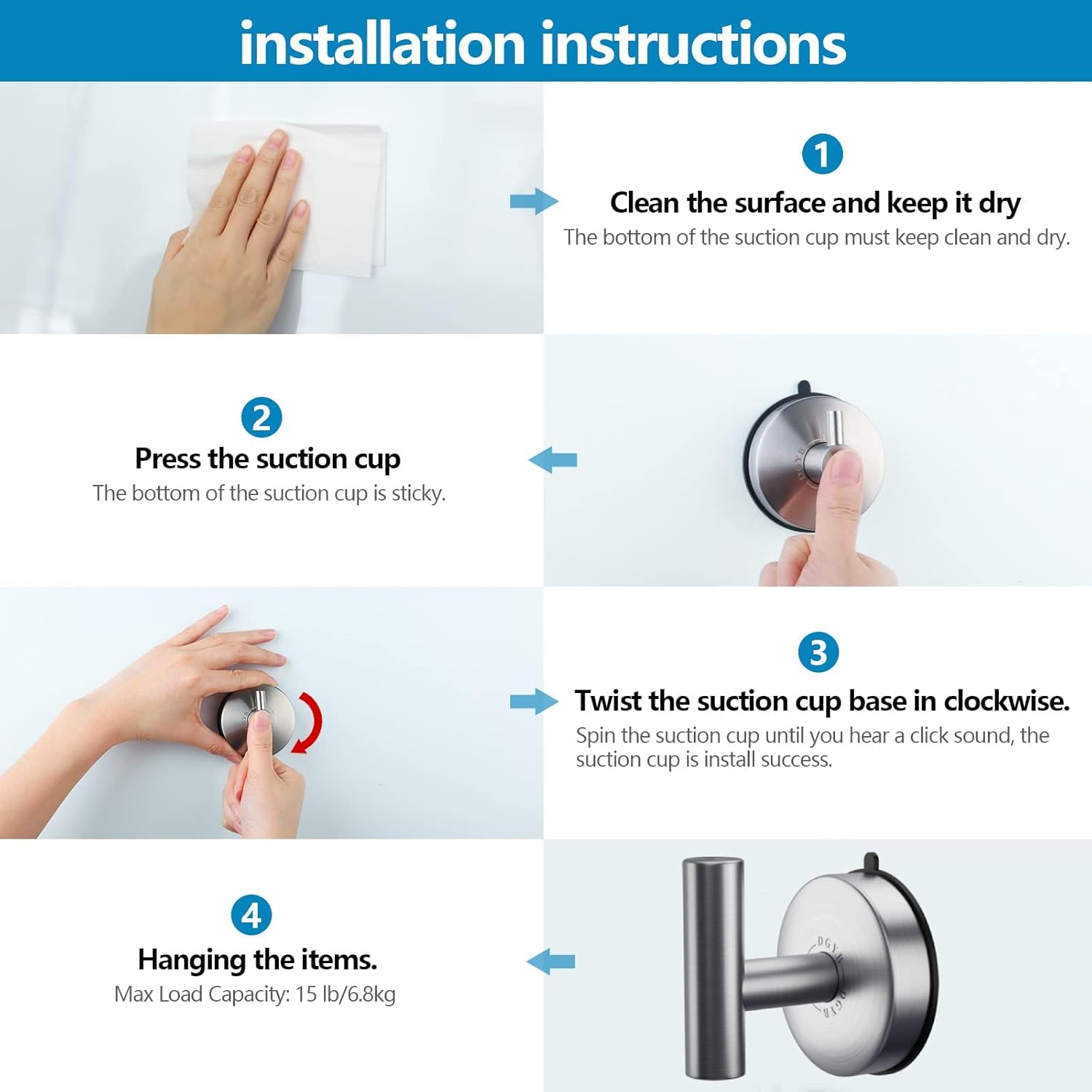 installation instructions

1
Clean the surface and keep it dry
The bottom of the suction cup must keep clean and dry.

2
Press the suction cup
The bottom of the suction cup is sticky.

DGYB

3
Twist the suction cup base in clockwise.
Spin the suction cup until you hear a click sound, the suction cup is install success.

4
Hanging the items.
Max Load Capacity: 15 lb/6.8kg

DGYB
DGYB