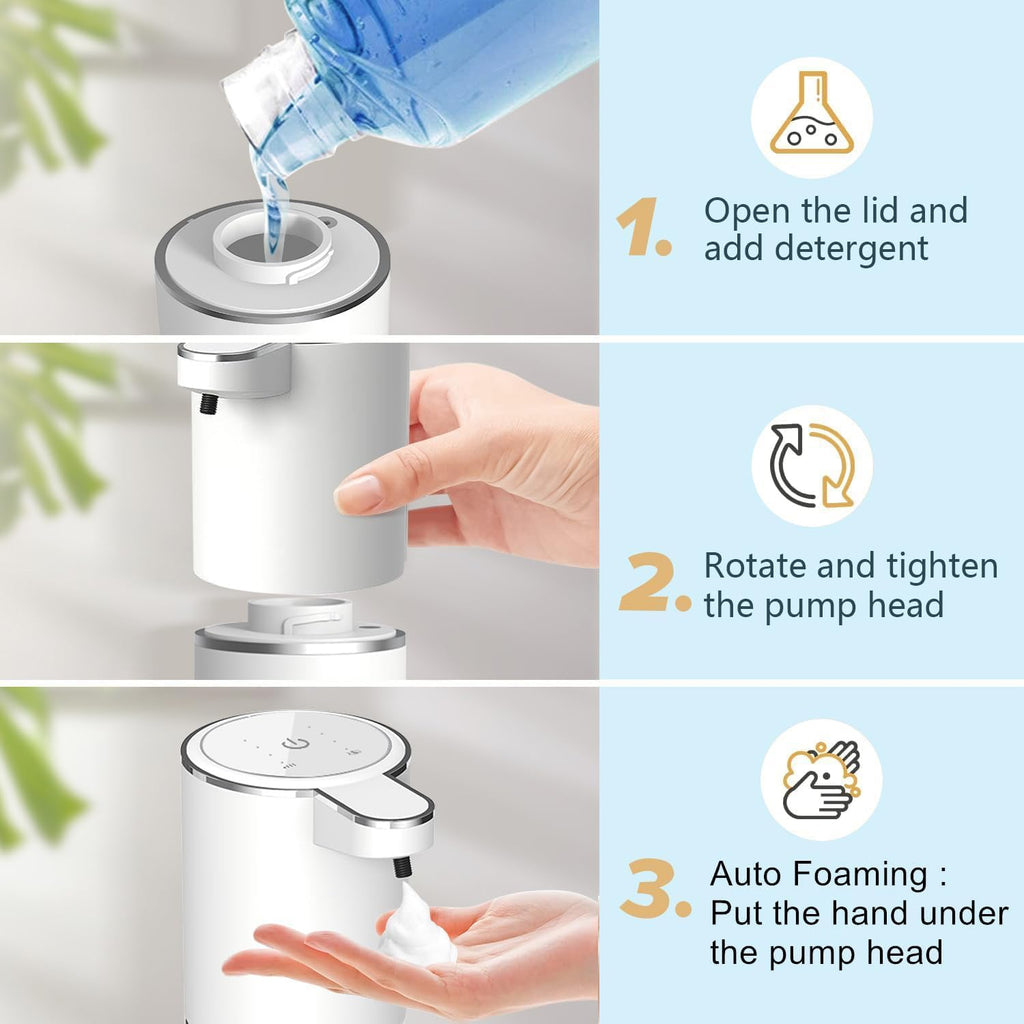 1. Open the lid and add detergent

2. Rotate and tighten the pump head

3. Auto Foaming : Put the hand under the pump head