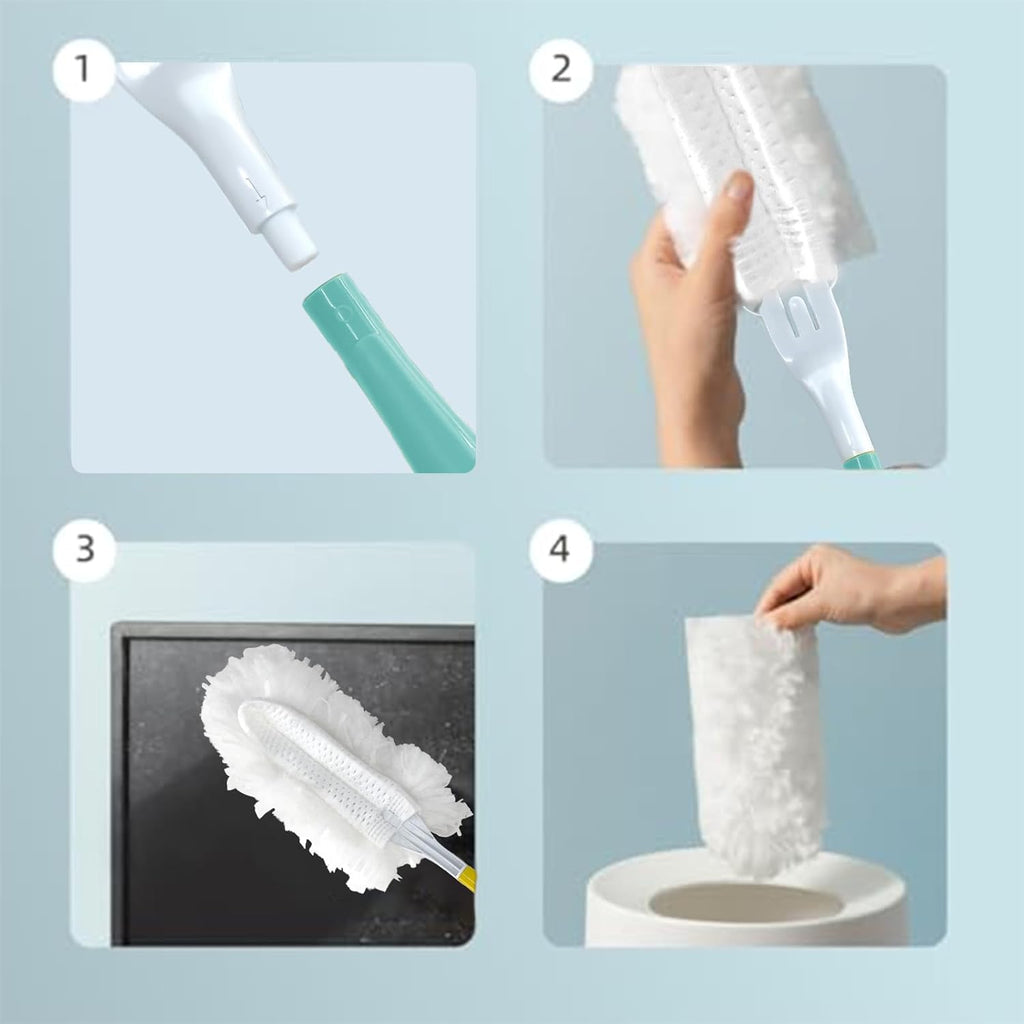 1

2

3

4