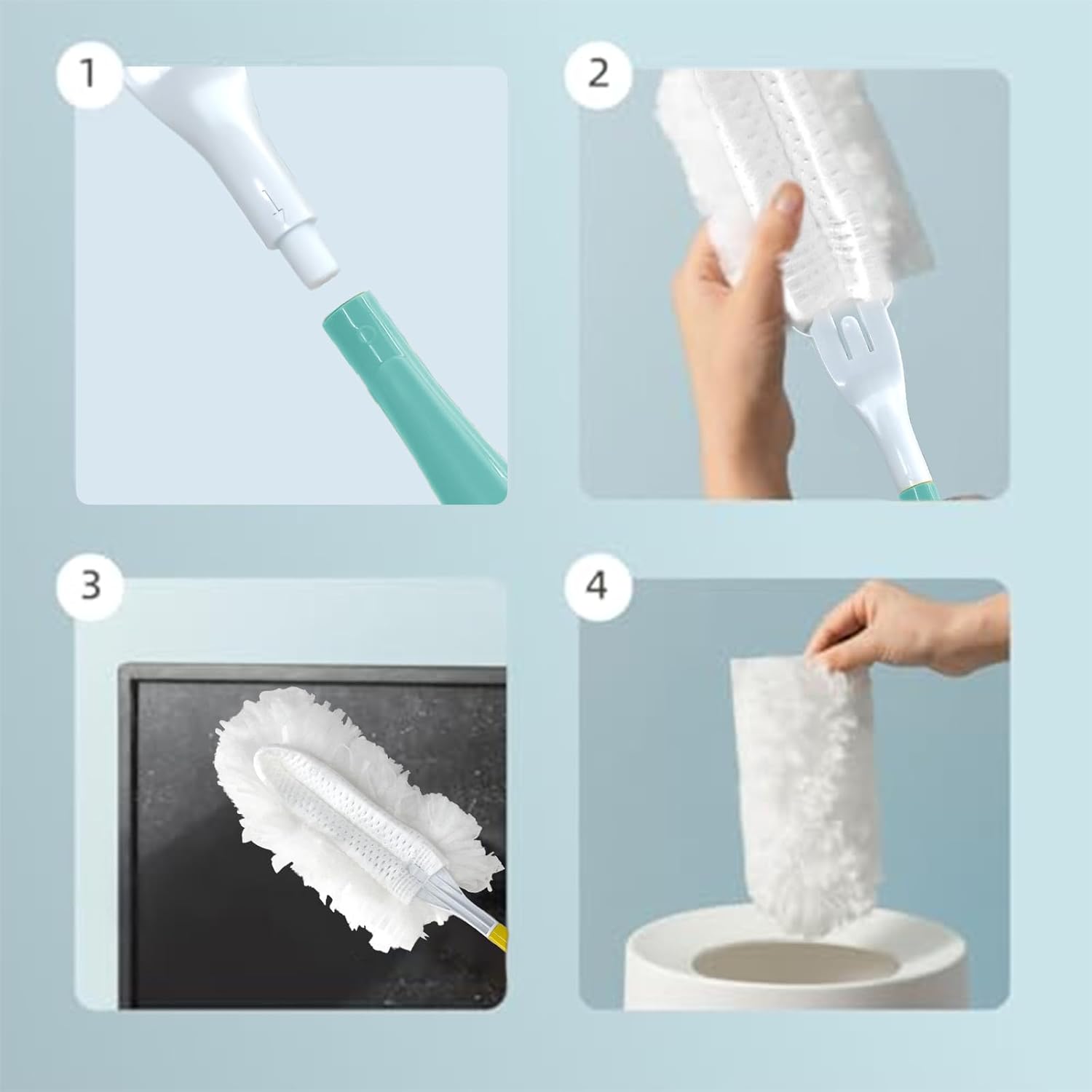 1

2

3

4