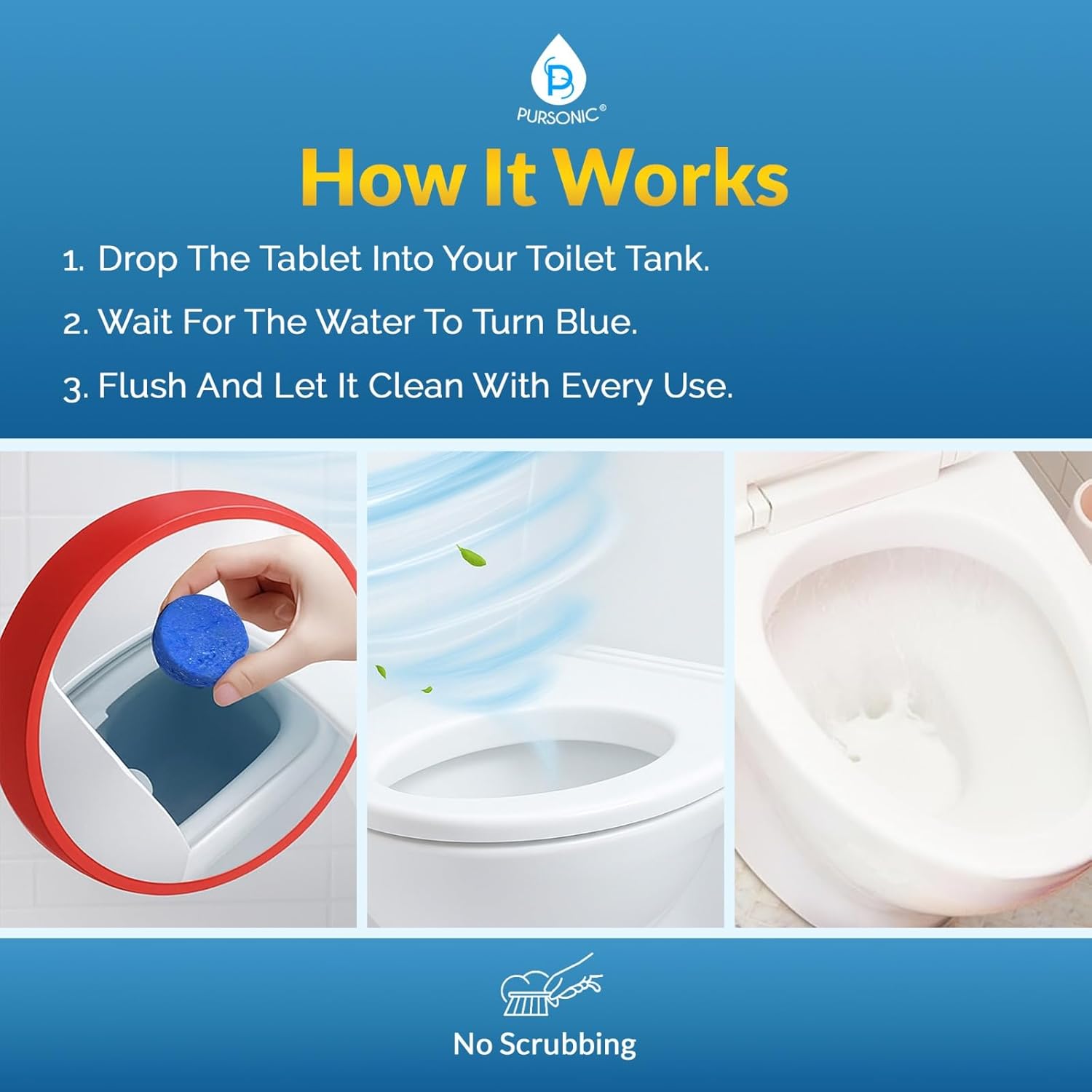 PURSONIC®

How It Works

1. Drop The Tablet Into Your Toilet Tank.

2. Wait For The Water To Turn Blue.

3. Flush And Let It Clean With Every Use.

No Scrubbing