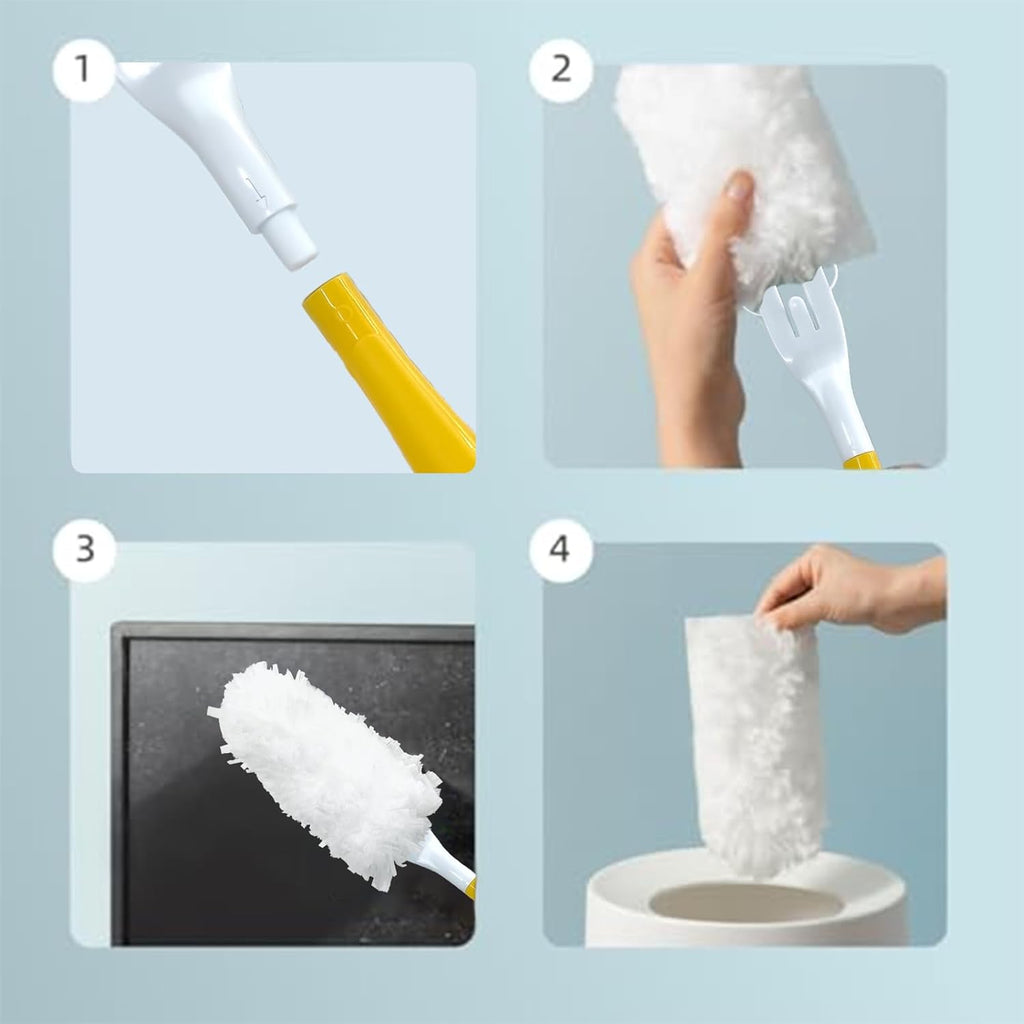 1

2

3

4