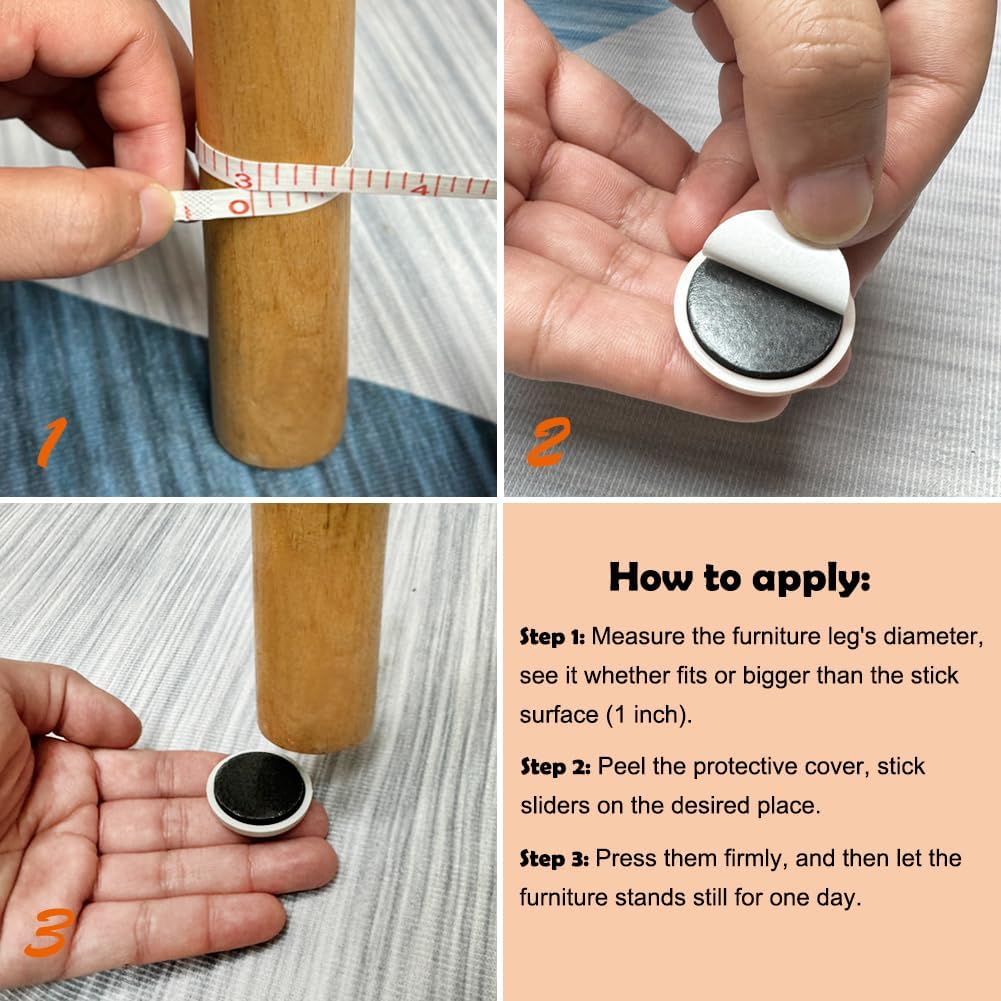 3
0
4

1

2

3

How to apply:

Step 1: Measure the furniture leg's diameter, see it whether fits or bigger than the stick surface (1 inch).

Step 2: Peel the protective cover, stick sliders on the desired place.

Step 3: Press them firmly, and then let the furniture stands still for one day.