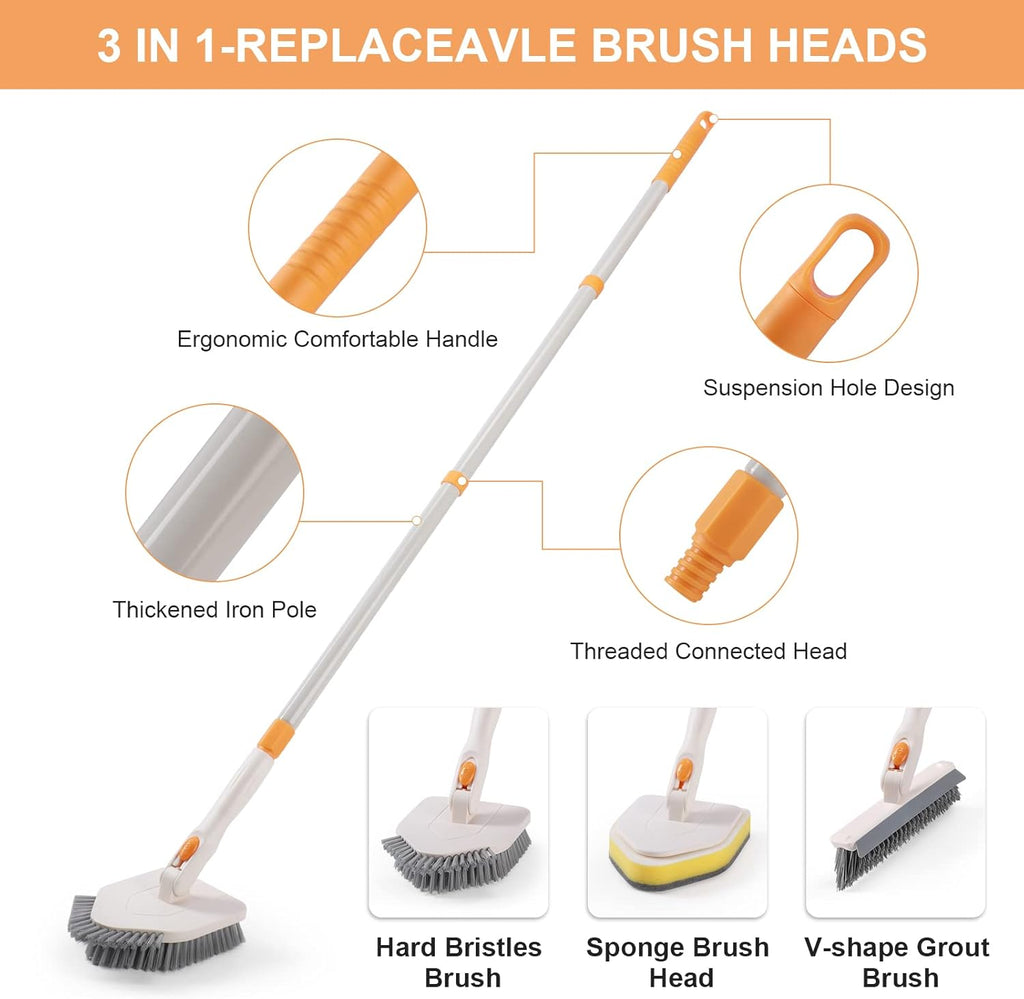 3 IN 1-REPLACEAVLE BRUSH HEADS

Ergonomic Comfortable Handle

Suspension Hole Design

Thickened Iron Pole

Threaded Connected Head

Hard Bristles Brush

Sponge Brush Head

V-shape Grout Brush