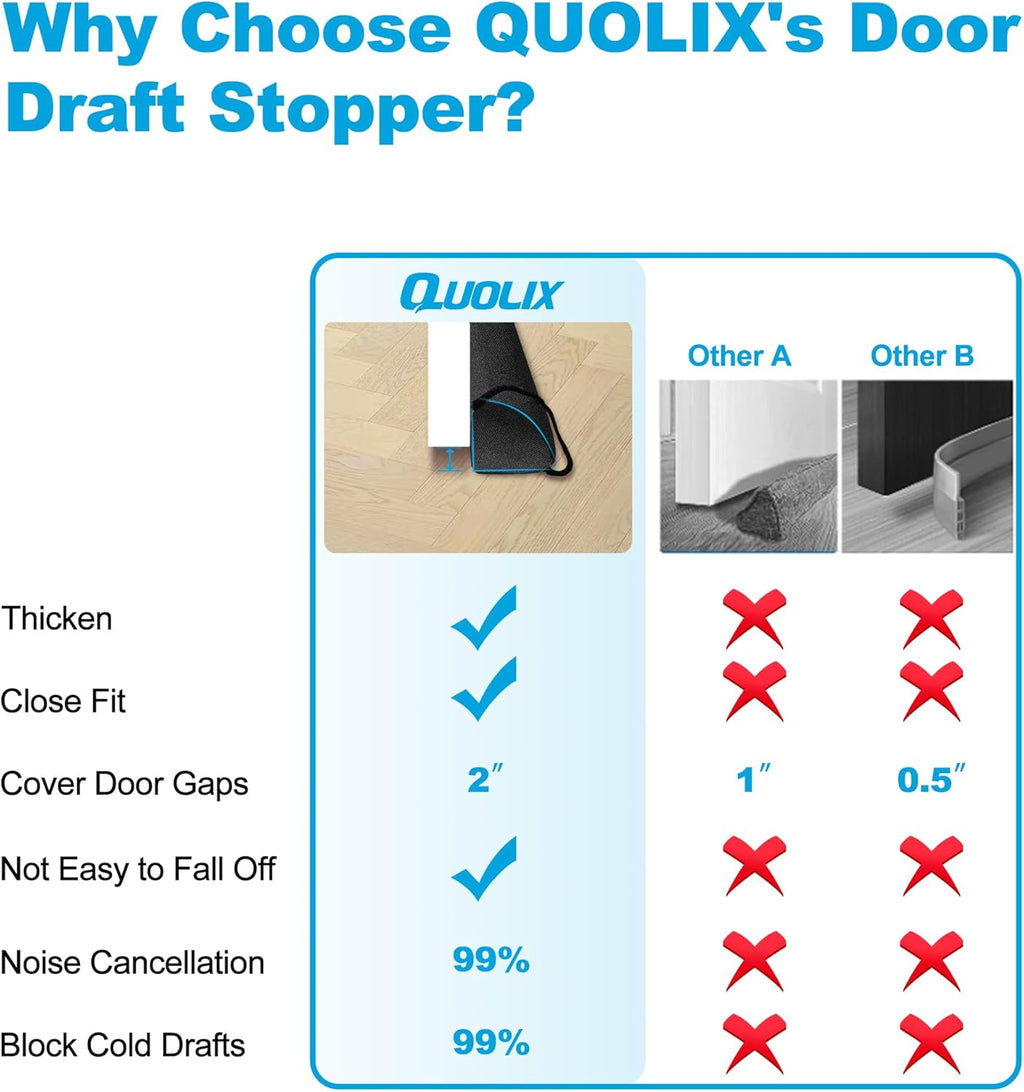 Why Choose QUOLIX's Door Draft Stopper?

|  | QUOLIX | Other A | Other B |
|---|---|---|---|
| Thicken | ✓ | ✗ | ✗ |
| Close Fit | ✓ | ✗ | ✗ |
| Cover Door Gaps | 2″ | 1″ | 0.5″ |
| Not Easy to Fall Off | ✓ | ✗ | ✗ |
| Noise Cancellation | 99% | ✗ | ✗ |
| Block Cold Drafts | 99% | ✗ | ✗ |