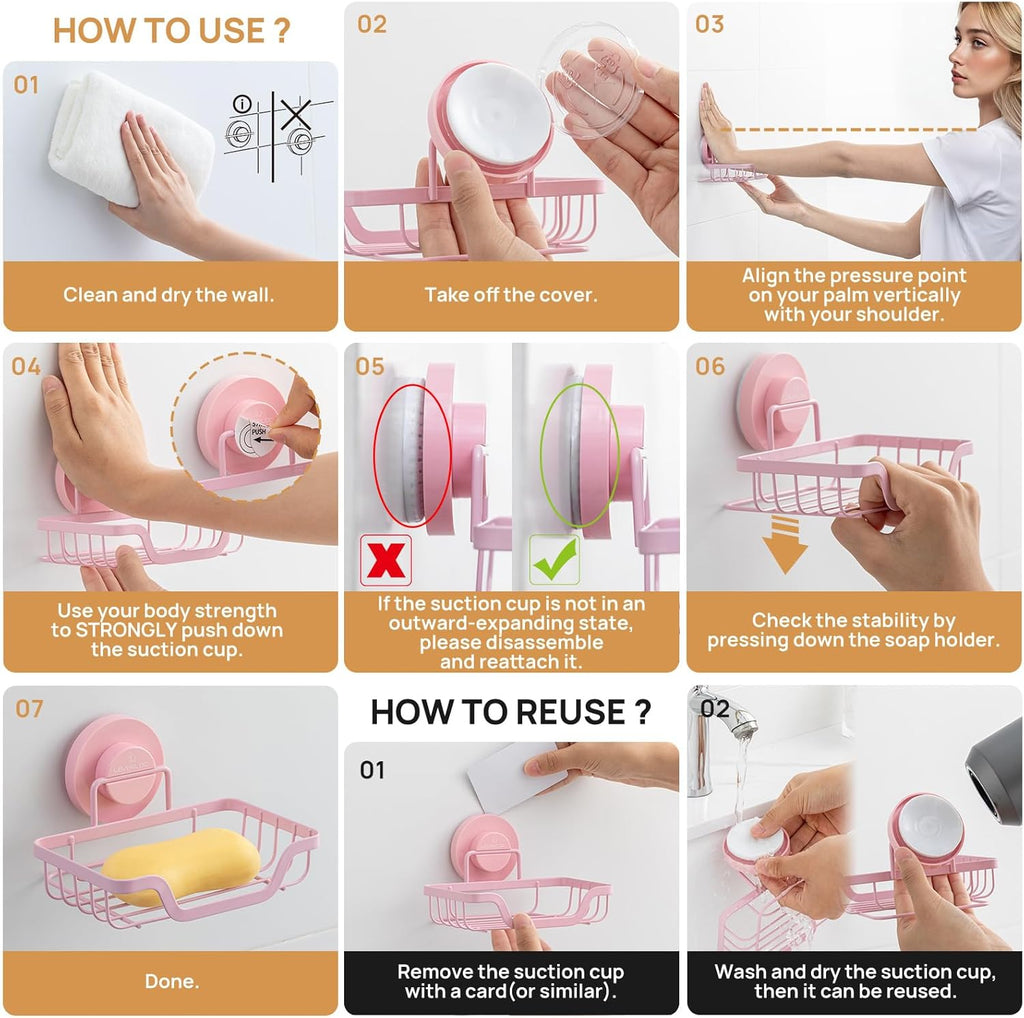 HOW TO USE ?

01

Clean and dry the wall.

02

Take off the cover.

03

Align the pressure point on your palm vertically with your shoulder.

04

PUSH

Use your body strength to STRONGLY push down the suction cup.

05

If the suction cup is not in an outward-expanding state, please disassemble and reattach it.

06

Check the stability by pressing down the soap holder.

07

Done.

HOW TO REUSE ?

01

Remove the suction cup with a card(or similar).

02

Wash and dry the suction cup, then it can be reused.