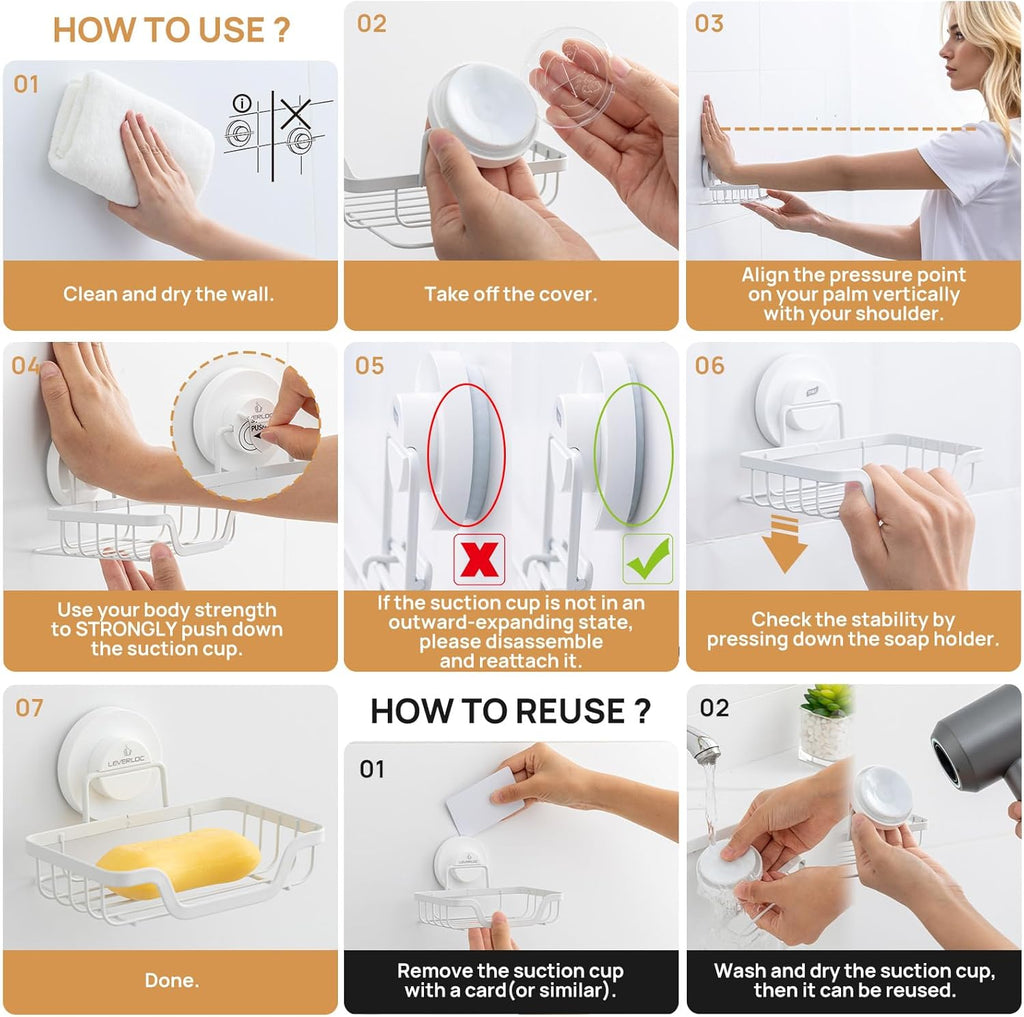 HOW TO USE ?

01

Clean and dry the wall.

02

Take off the cover.

03

Align the pressure point on your palm vertically with your shoulder.

04

LEVERLOC
PUSH

Use your body strength to STRONGLY push down the suction cup.

05

If the suction cup is not in an outward-expanding state, please disassemble and reattach it.

06

Check the stability by pressing down the soap holder.

07

LEVERLOC

Done.

HOW TO REUSE ?

01

Remove the suction cup with a card(or similar).

02

Wash and dry the suction cup, then it can be reused.