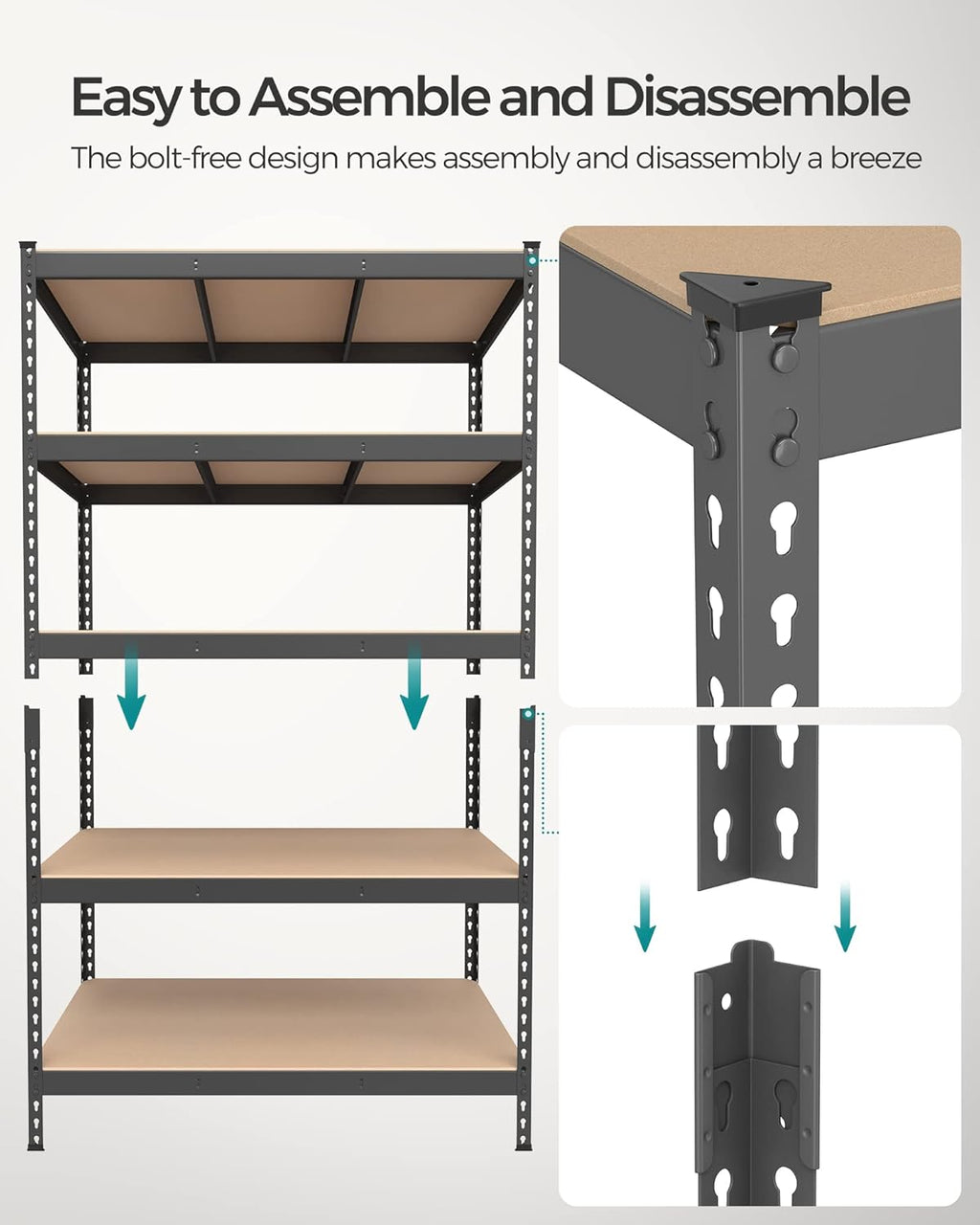 Easy to Assemble and Disassemble

The bolt-free design makes assembly and disassembly a breeze