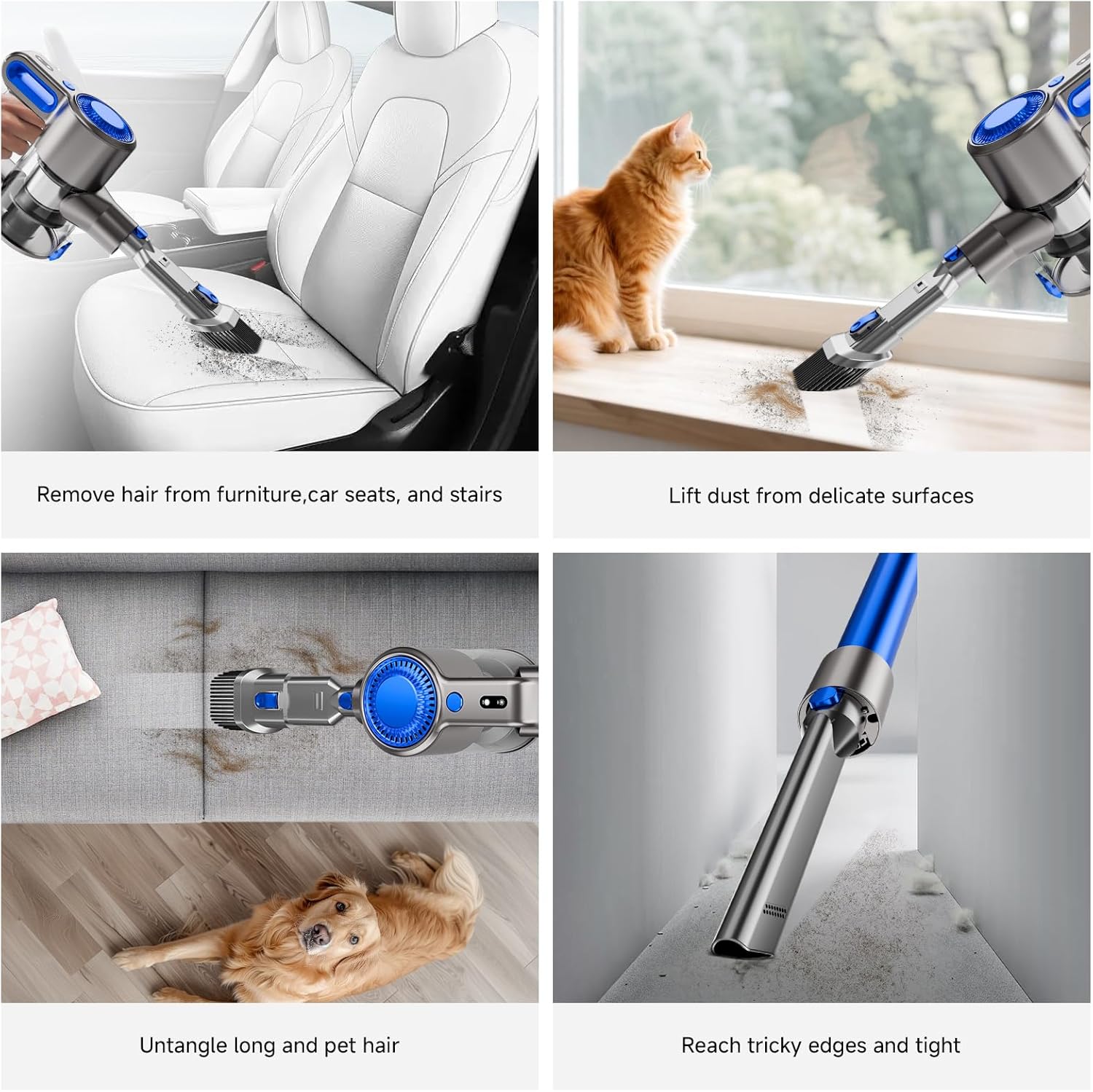 Remove hair from furniture,car seats, and stairs

Lift dust from delicate surfaces

Untangle long and pet hair

Reach tricky edges and tight