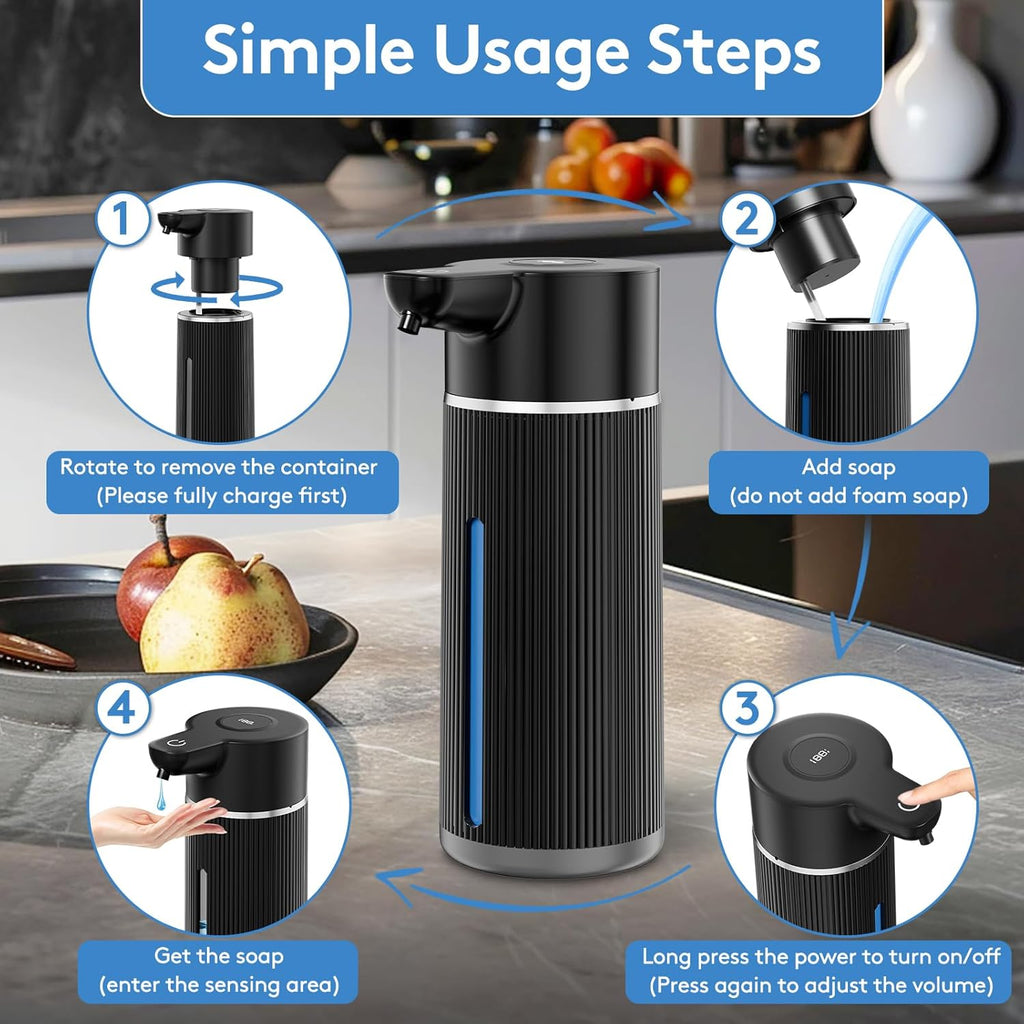 Simple Usage Steps

1

Rotate to remove the container
(Please fully charge first)

2

Add soap
(do not add foam soap)

3

Long press the power to turn on/off
(Press again to adjust the volume)

4

Get the soap
(enter the sensing area)