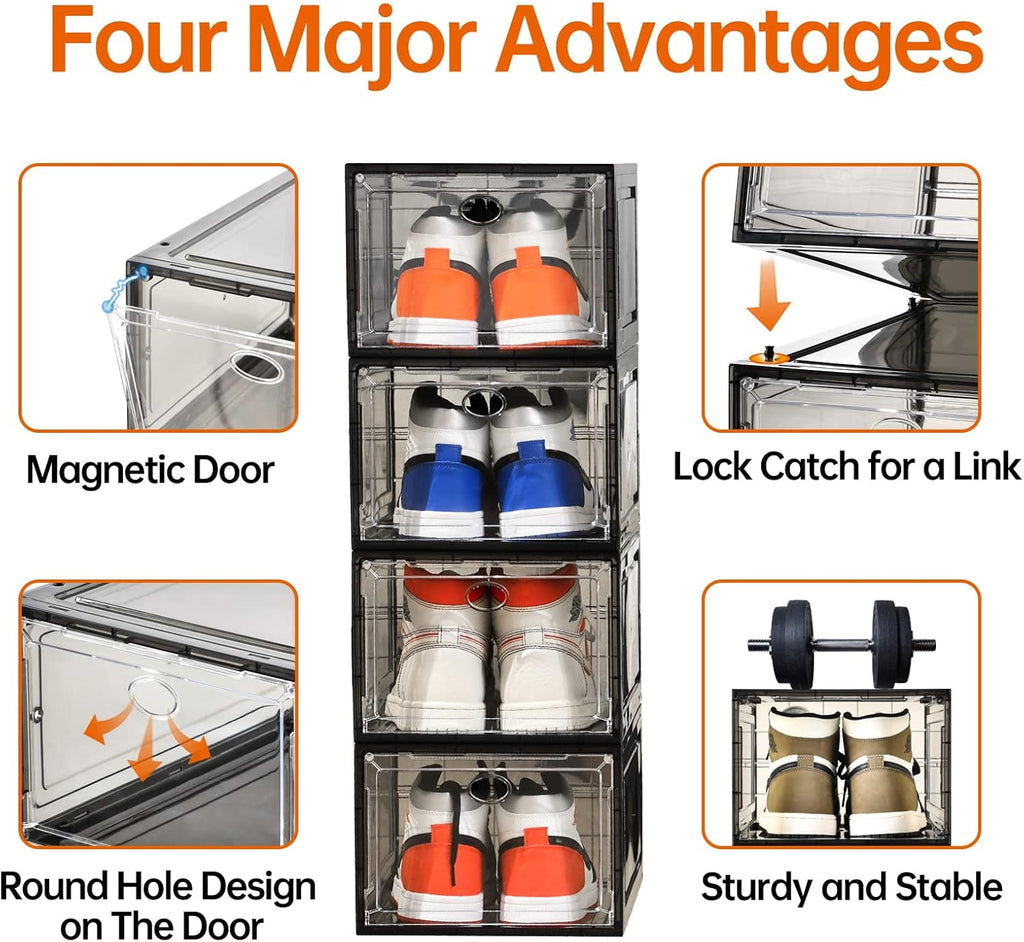 Four Major Advantages

Magnetic Door

Lock Catch for a Link

Round Hole Design on The Door

Sturdy and Stable