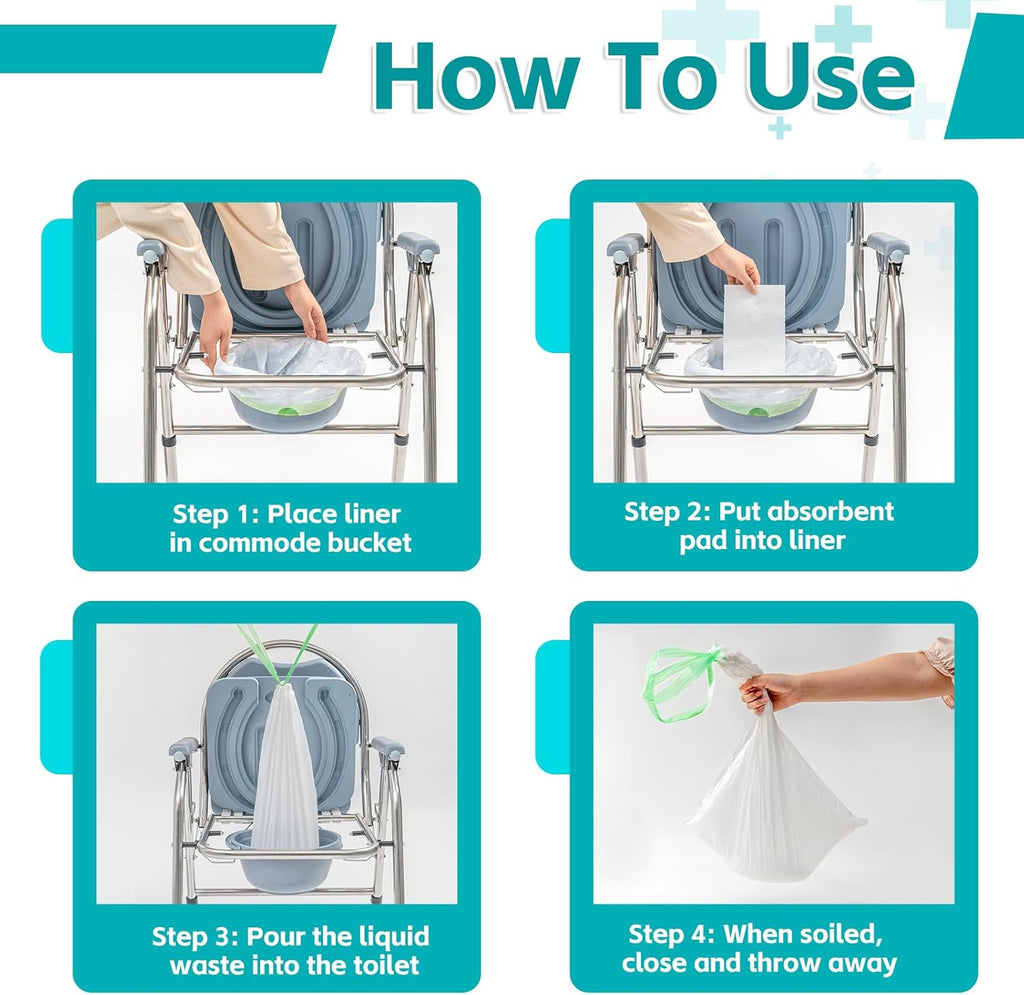 How To Use

Step 1: Place liner in commode bucket

Step 2: Put absorbent pad into liner

Step 3: Pour the liquid waste into the toilet

Step 4: When soiled, close and throw away