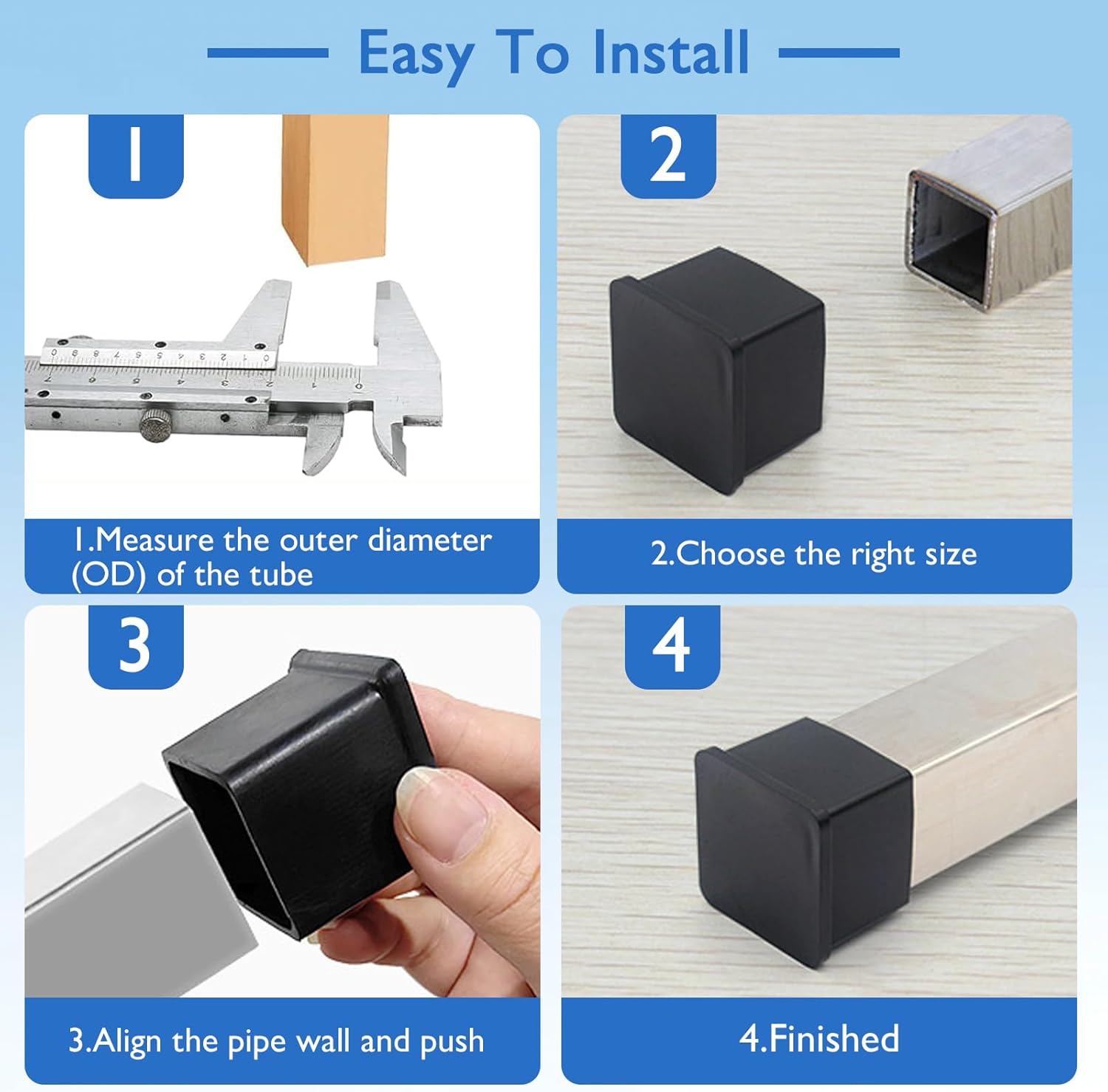 Easy To Install

1

1.Measure the outer diameter (OD) of the tube

2

2.Choose the right size

3

3.Align the pipe wall and push

4

4.Finished