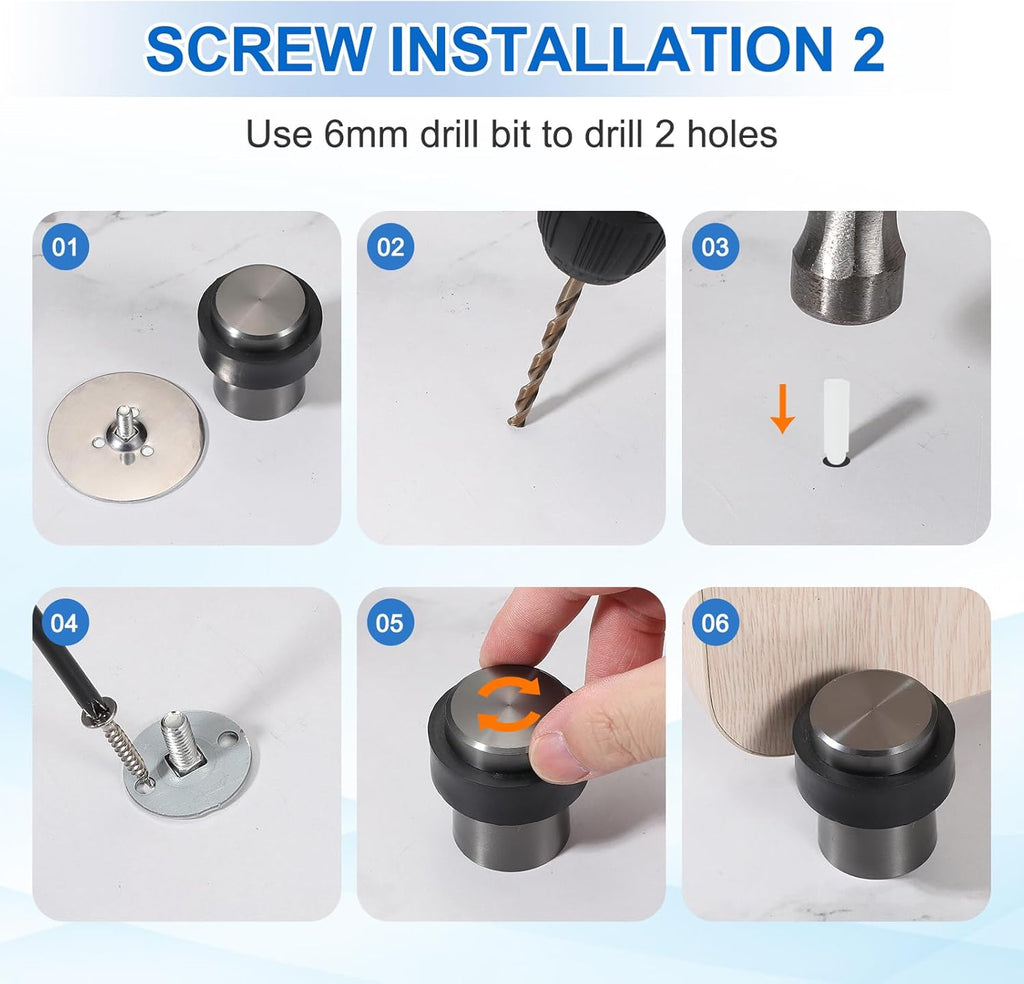 SCREW INSTALLATION 2

Use 6mm drill bit to drill 2 holes

01

02

03

04

05

06