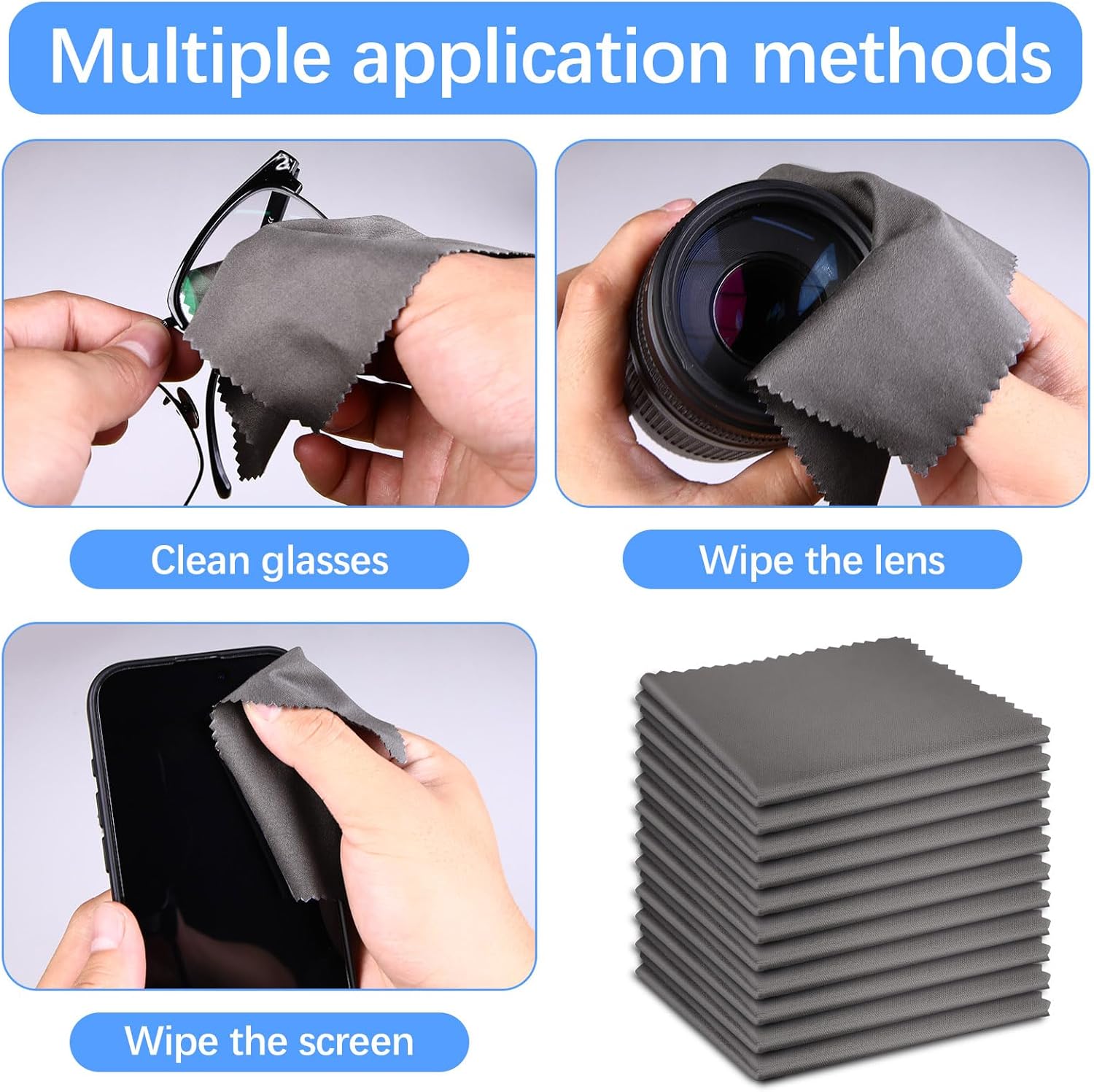 Multiple application methods

Clean glasses

Wipe the lens

Wipe the screen