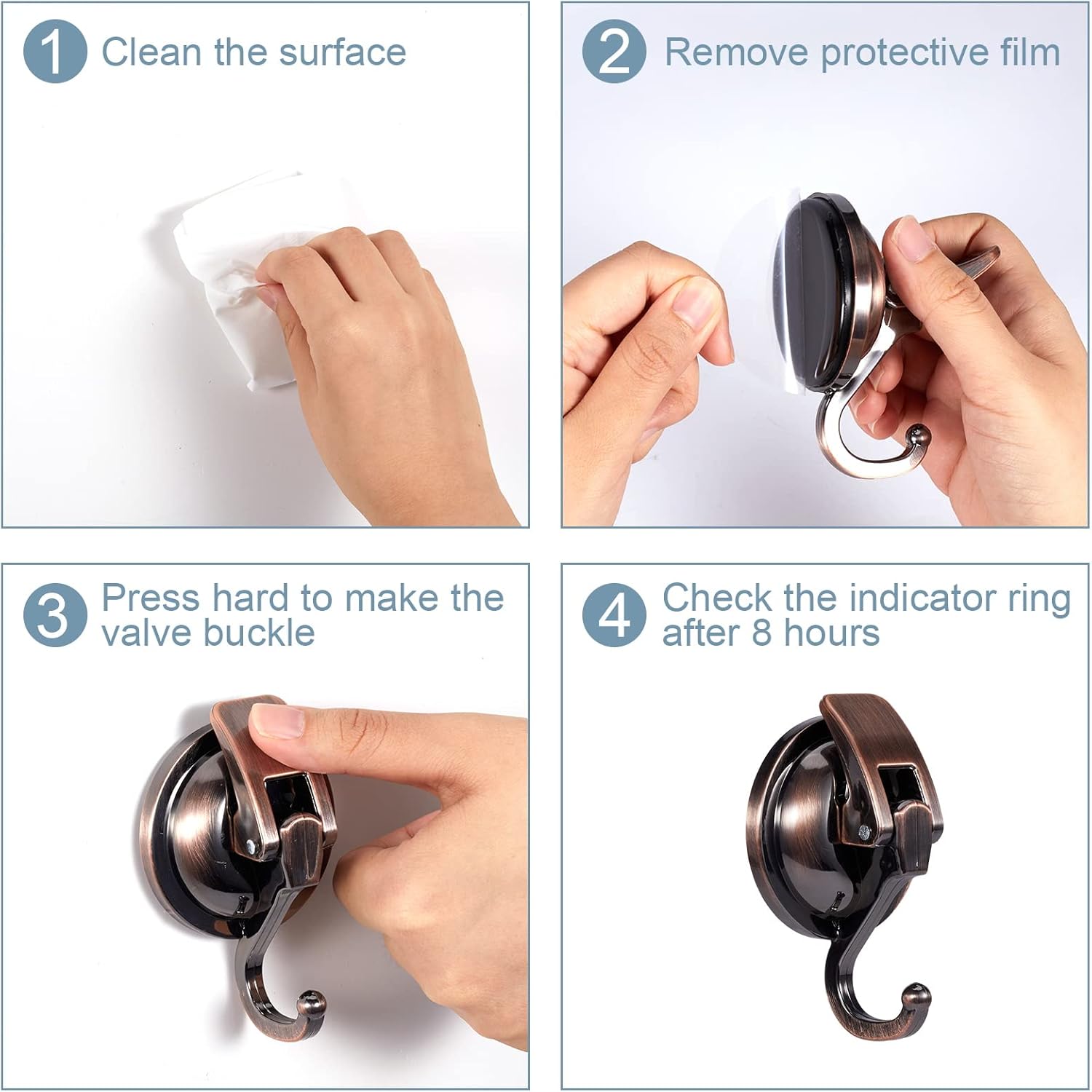 1 Clean the surface

2 Remove protective film

3 Press hard to make the valve buckle

4 Check the indicator ring after 8 hours