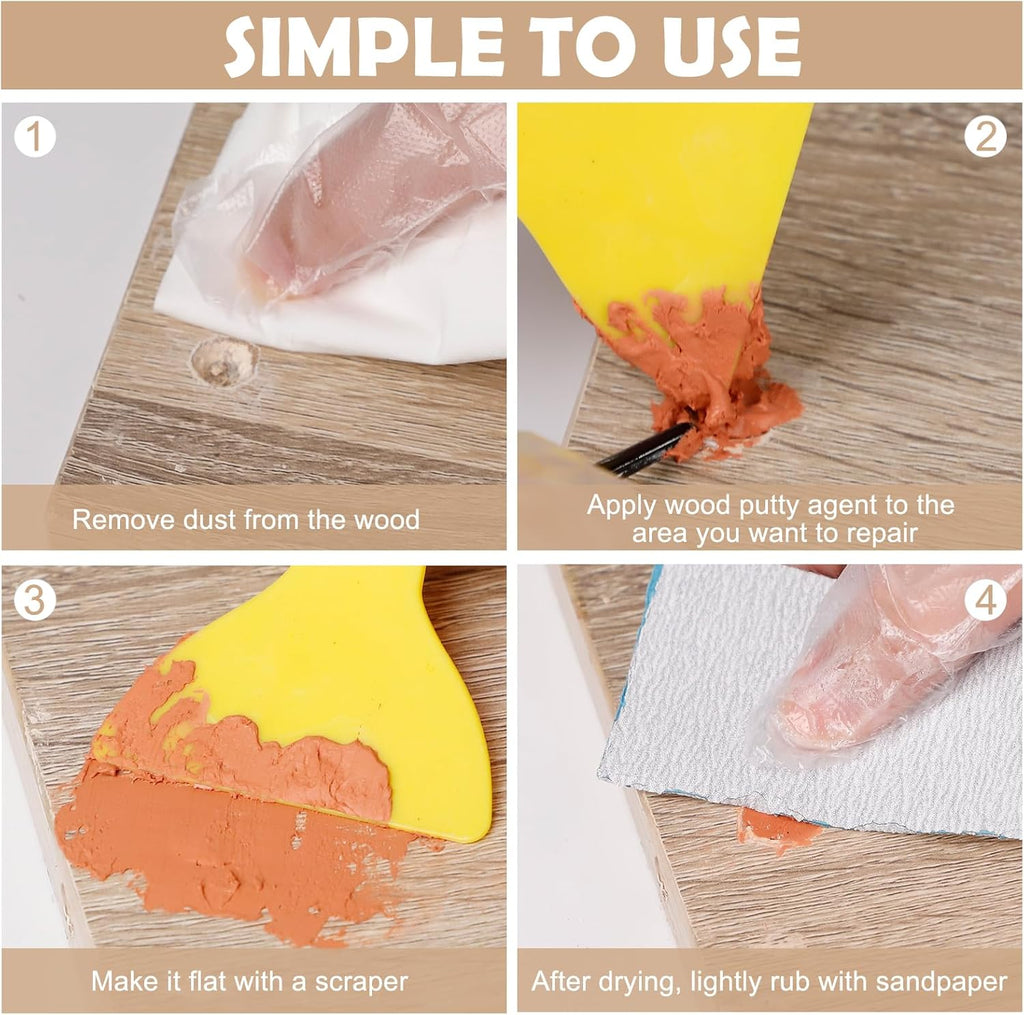 SIMPLE TO USE

1

Remove dust from the wood

2

Apply wood putty agent to the area you want to repair

3

Make it flat with a scraper

4

After drying, lightly rub with sandpaper