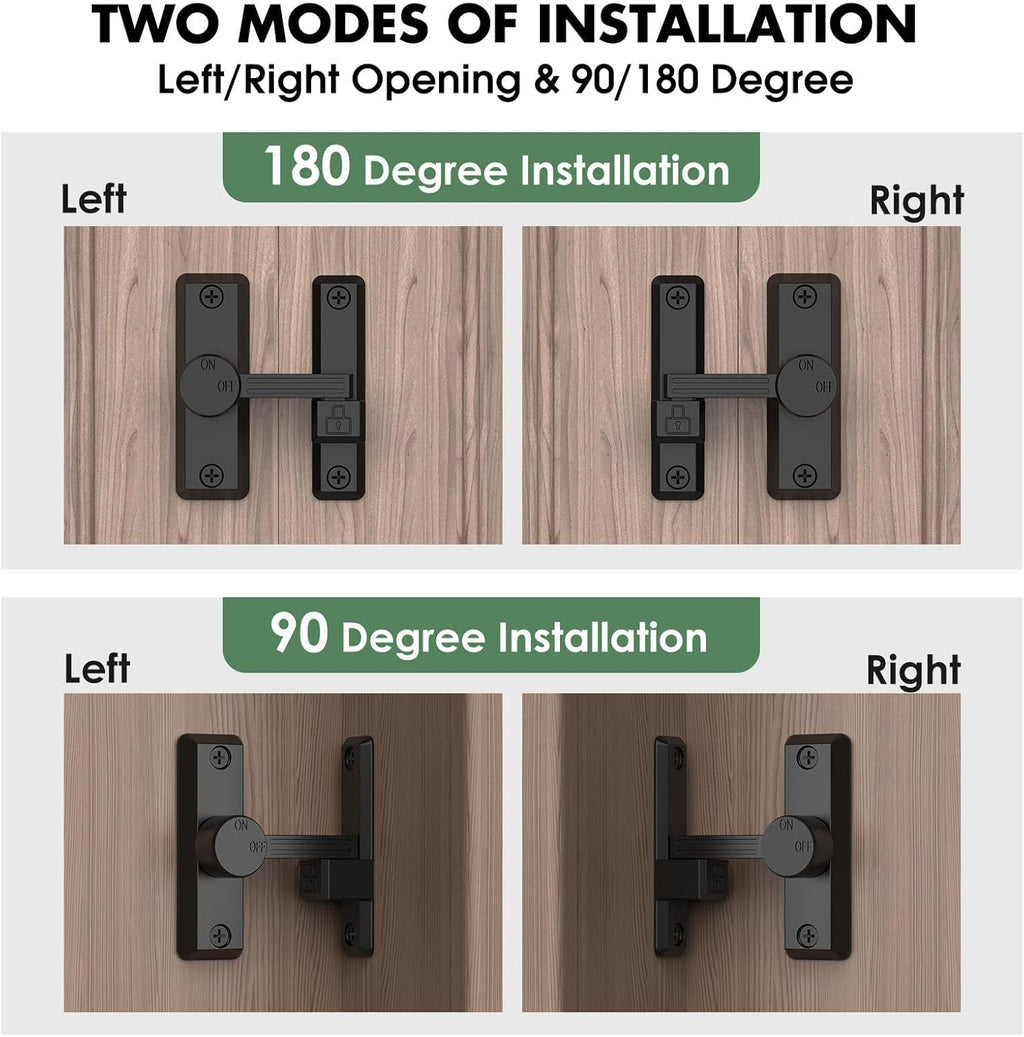 TWO MODES OF INSTALLATION
Left/Right Opening & 90/180 Degree

180 Degree Installation
Left
Right
ON
OFF
ON
OFF

90 Degree Installation
Left
Right
ON
OFF
ON
OFF