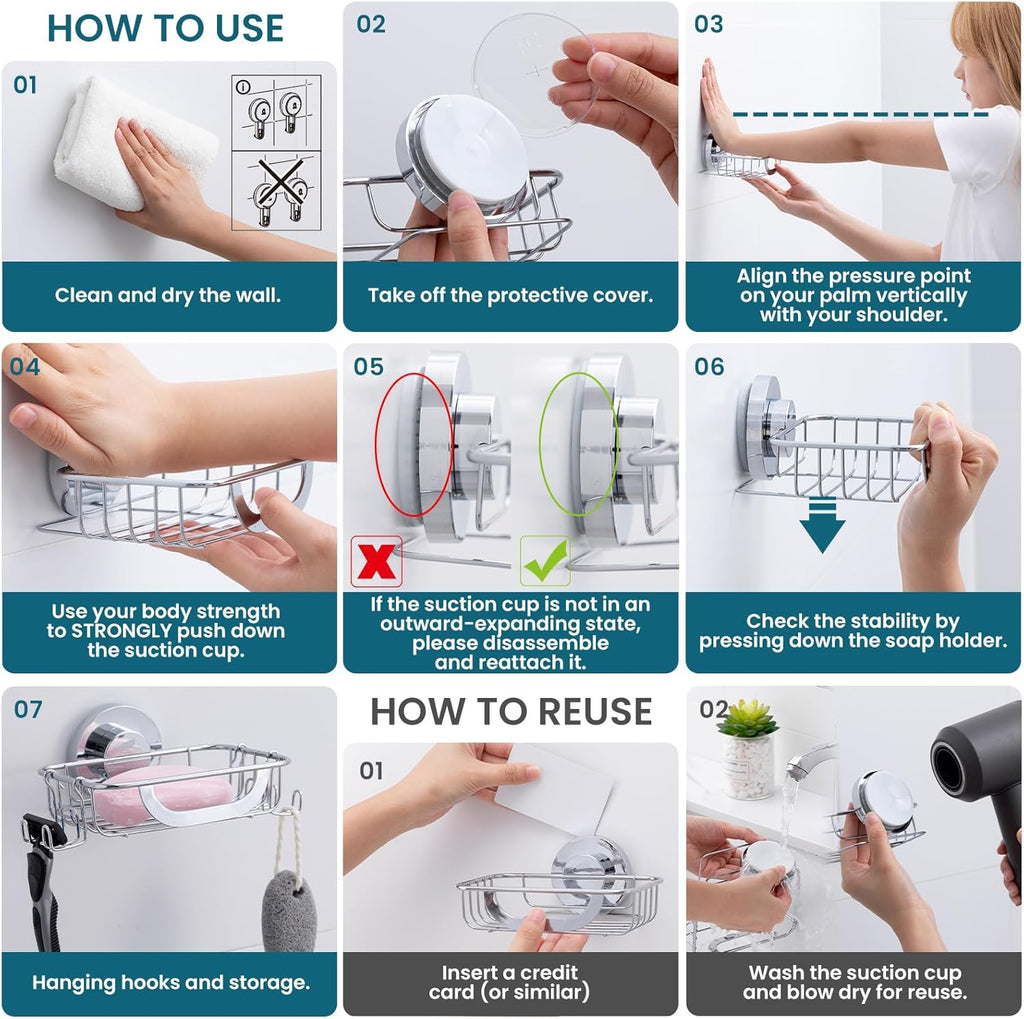 HOW TO USE

01

Clean and dry the wall.

02

Take off the protective cover.

03

Align the pressure point on your palm vertically with your shoulder.

04

Use your body strength to STRONGLY push down the suction cup.

05

If the suction cup is not in an outward-expanding state, please disassemble and reattach it.

06

Check the stability by pressing down the soap holder.

07

Hanging hooks and storage.

HOW TO REUSE

01

Insert a credit card (or similar)

02

Wash the suction cup and blow dry for reuse.