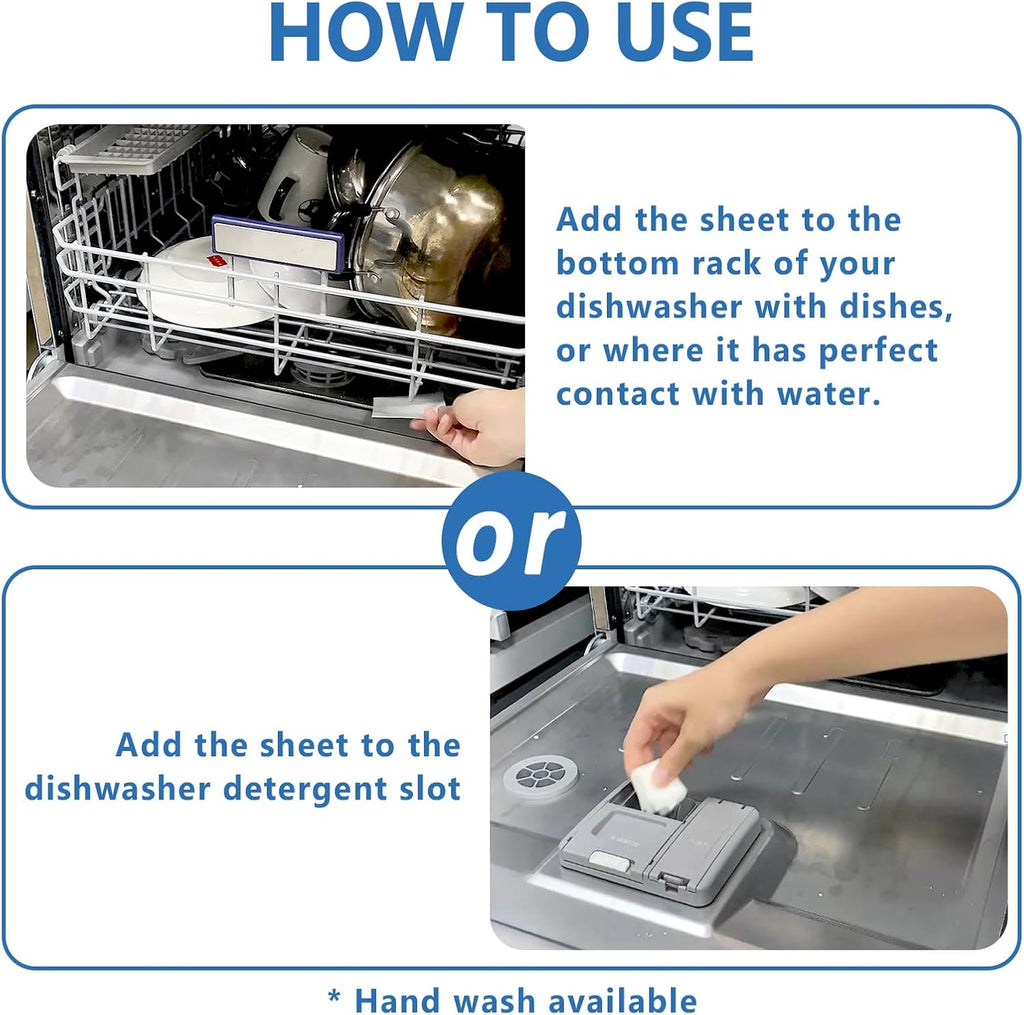 HOW TO USE

Add the sheet to the bottom rack of your dishwasher with dishes, or where it has perfect contact with water.

or

Add the sheet to the dishwasher detergent slot

* Hand wash available