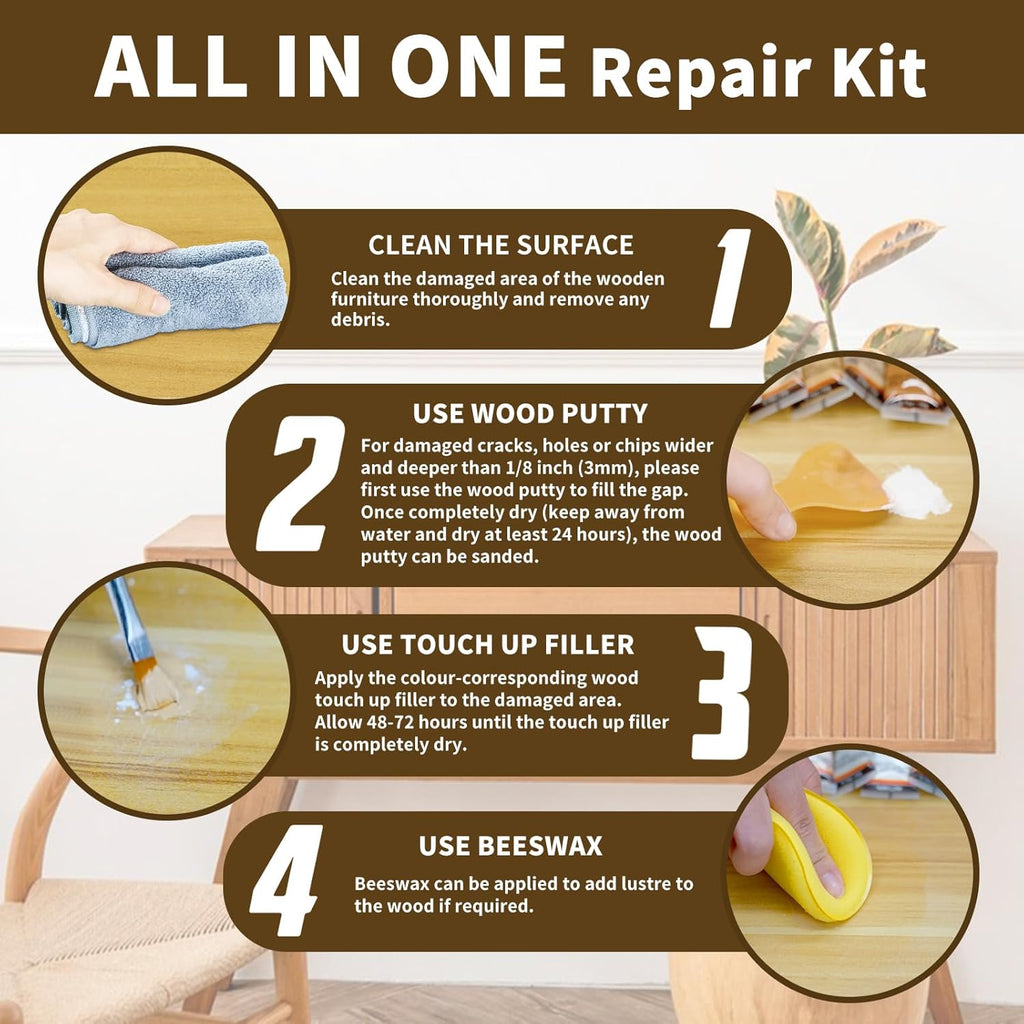 ALL IN ONE Repair Kit

CLEAN THE SURFACE
Clean the damaged area of the wooden furniture thoroughly and remove any debris.

1

2

USE WOOD PUTTY
For damaged cracks, holes or chips wider and deeper than 1/8 inch (3mm), please first use the wood putty to fill the gap. Once completely dry (keep away from water and dry at least 24 hours), the wood putty can be sanded.

USE TOUCH UP FILLER
Apply the colour-corresponding wood touch up filler to the damaged area. Allow 48-72 hours until the touch up filler is completely dry.

3

4

USE BEESWAX
Beeswax can be applied to add lustre to the wood if required.