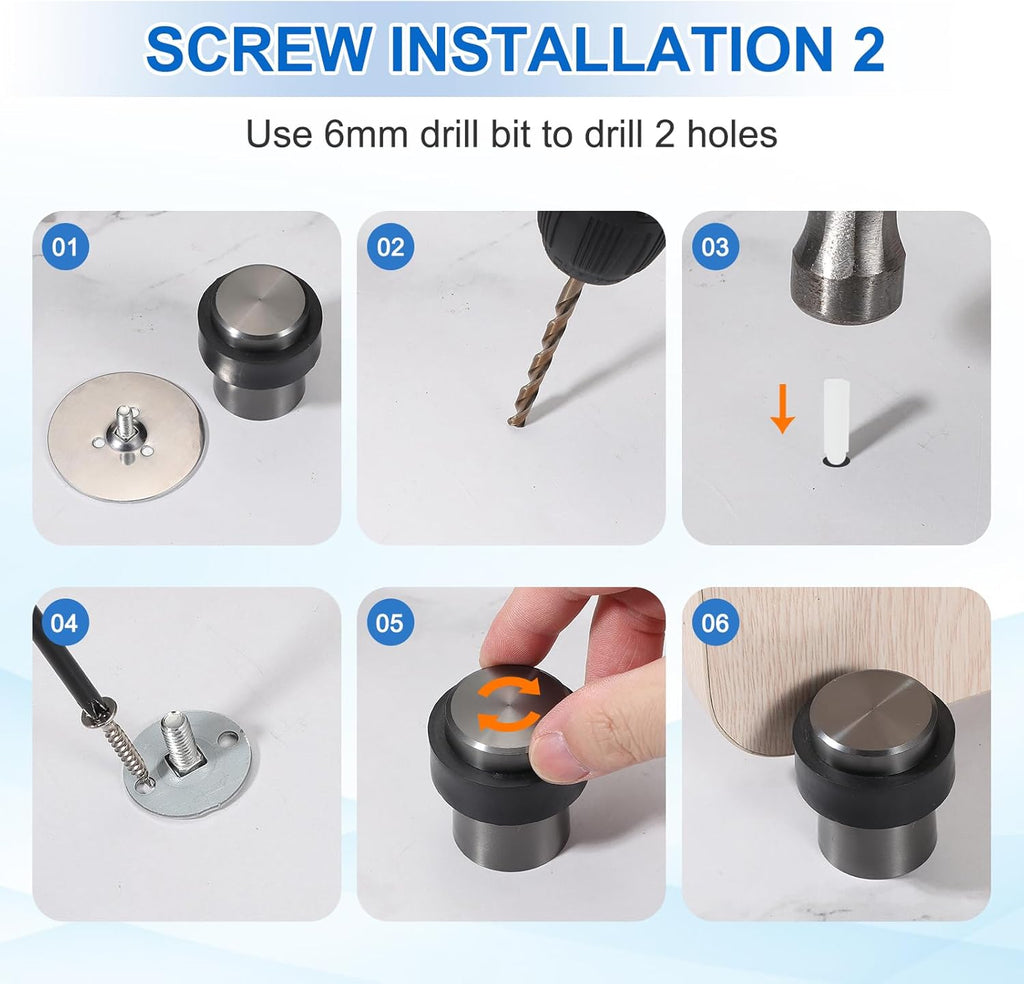 SCREW INSTALLATION 2

Use 6mm drill bit to drill 2 holes

01

02

03

04

05

06