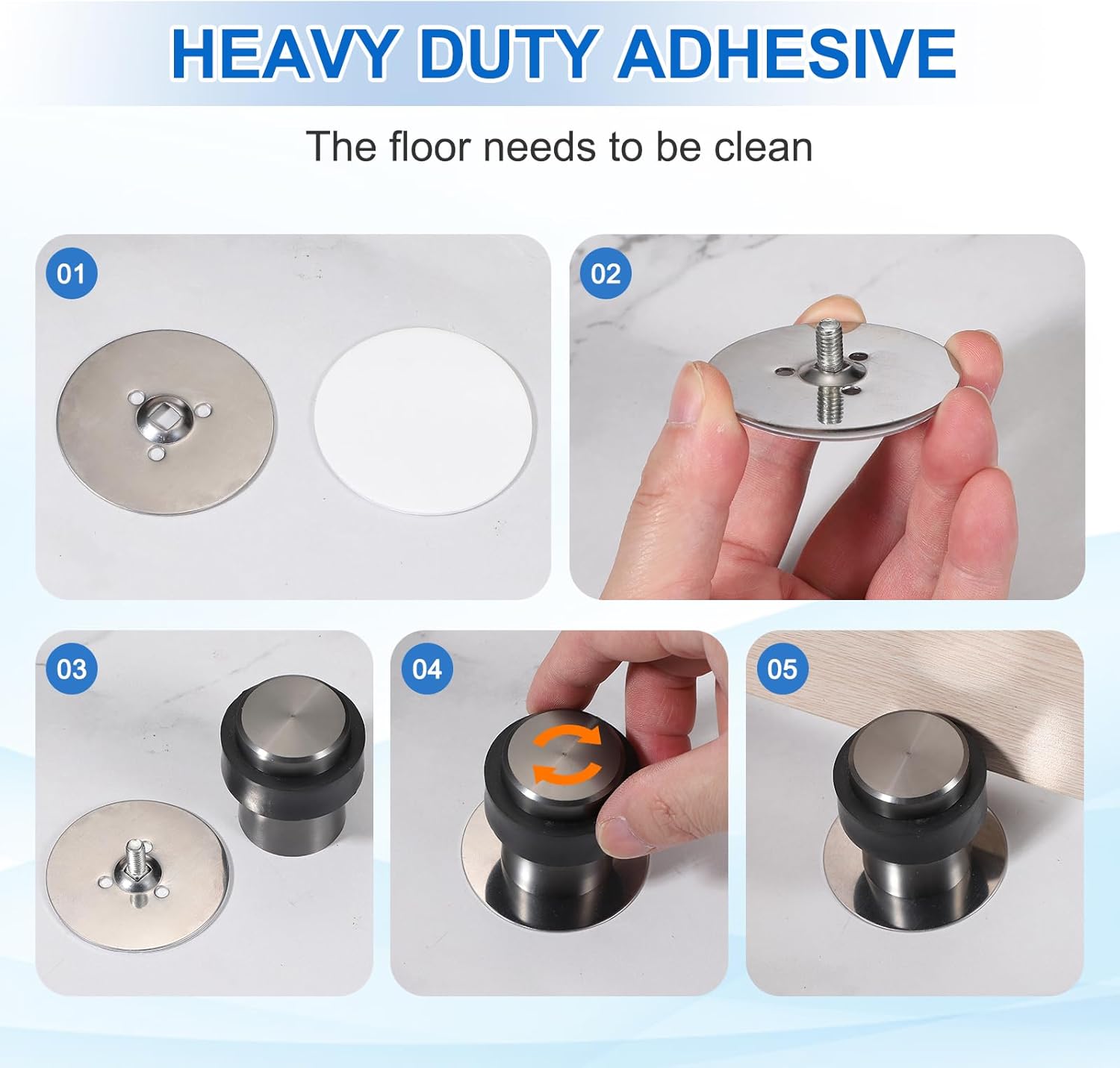 HEAVY DUTY ADHESIVE

The floor needs to be clean

01

02

03

04

05