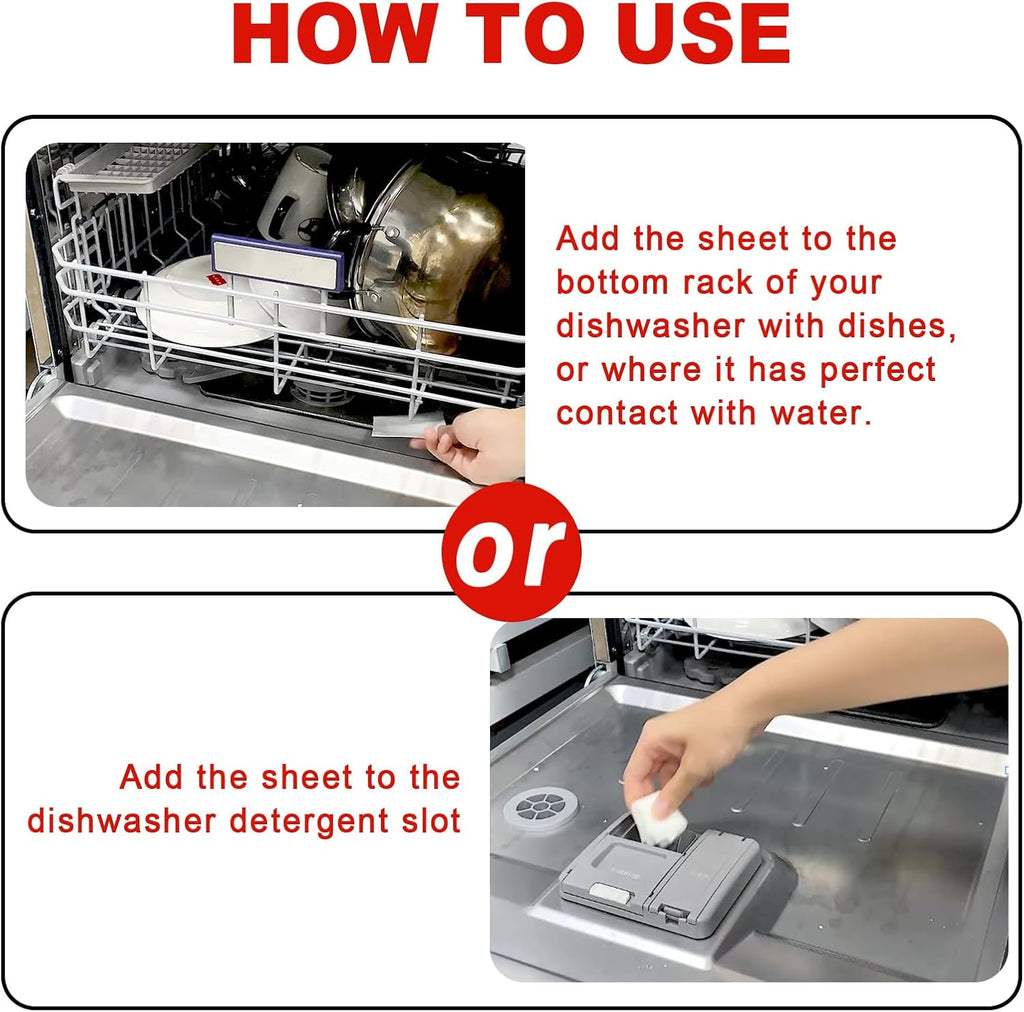 HOW TO USE

Add the sheet to the bottom rack of your dishwasher with dishes, or where it has perfect contact with water.

or

Add the sheet to the dishwasher detergent slot