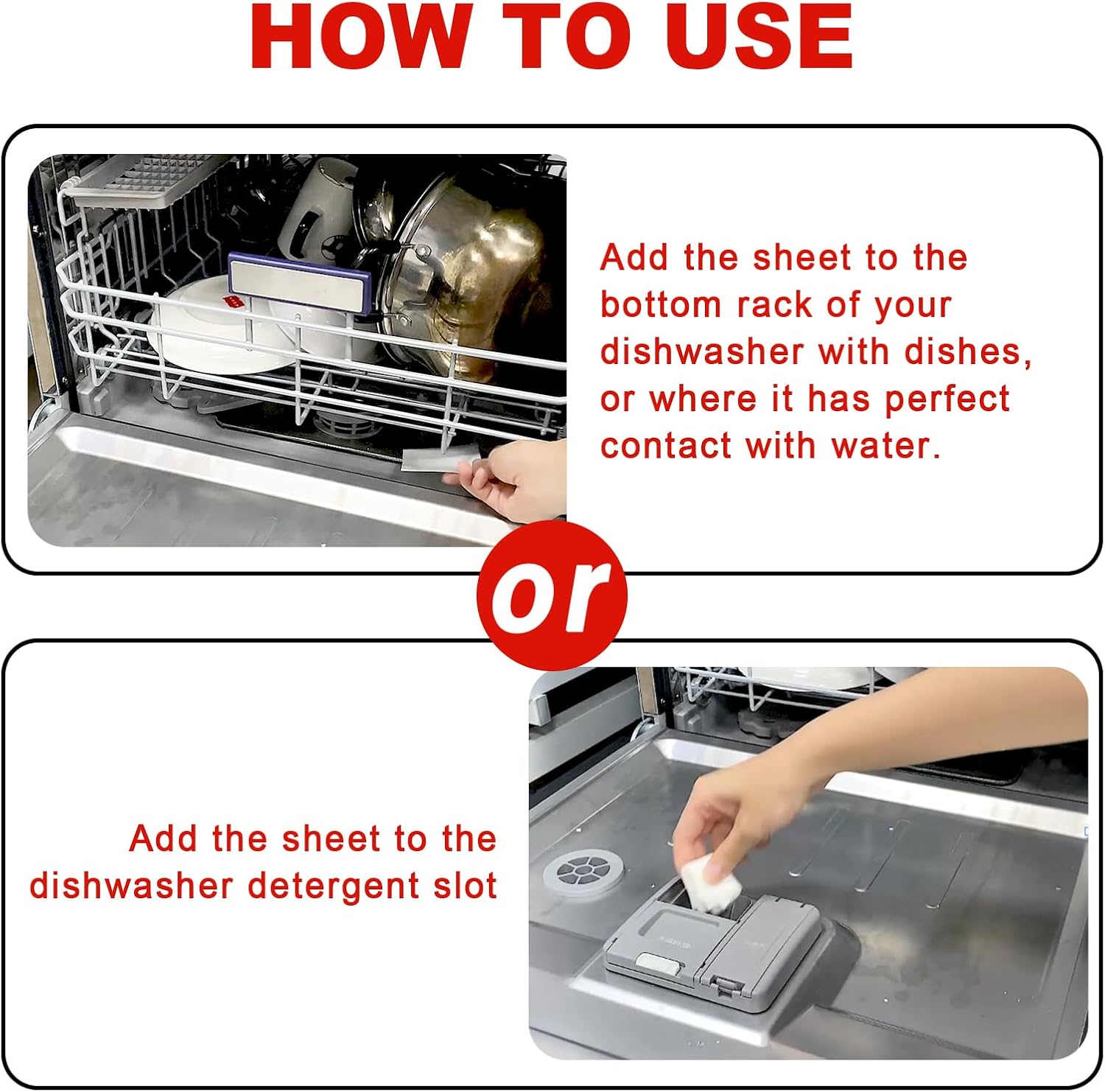 HOW TO USE

Add the sheet to the bottom rack of your dishwasher with dishes, or where it has perfect contact with water.

or

Add the sheet to the dishwasher detergent slot