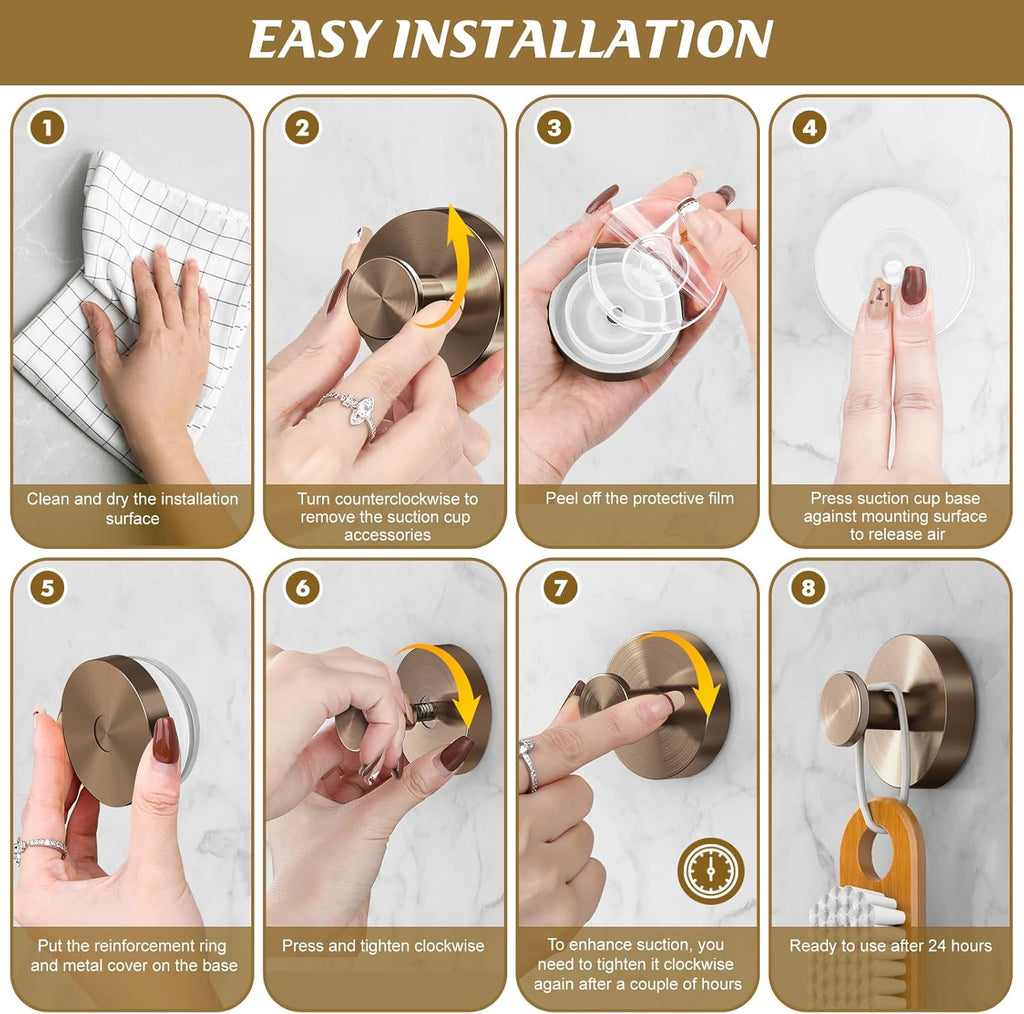 EASY INSTALLATION

1
Clean and dry the installation surface

2
Turn counterclockwise to remove the suction cup accessories

3
Peel off the protective film

4
Press suction cup base against mounting surface to release air

5
Put the reinforcement ring and metal cover on the base

6
Press and tighten clockwise

7
To enhance suction, you need to tighten it clockwise again after a couple of hours

8
Ready to use after 24 hours