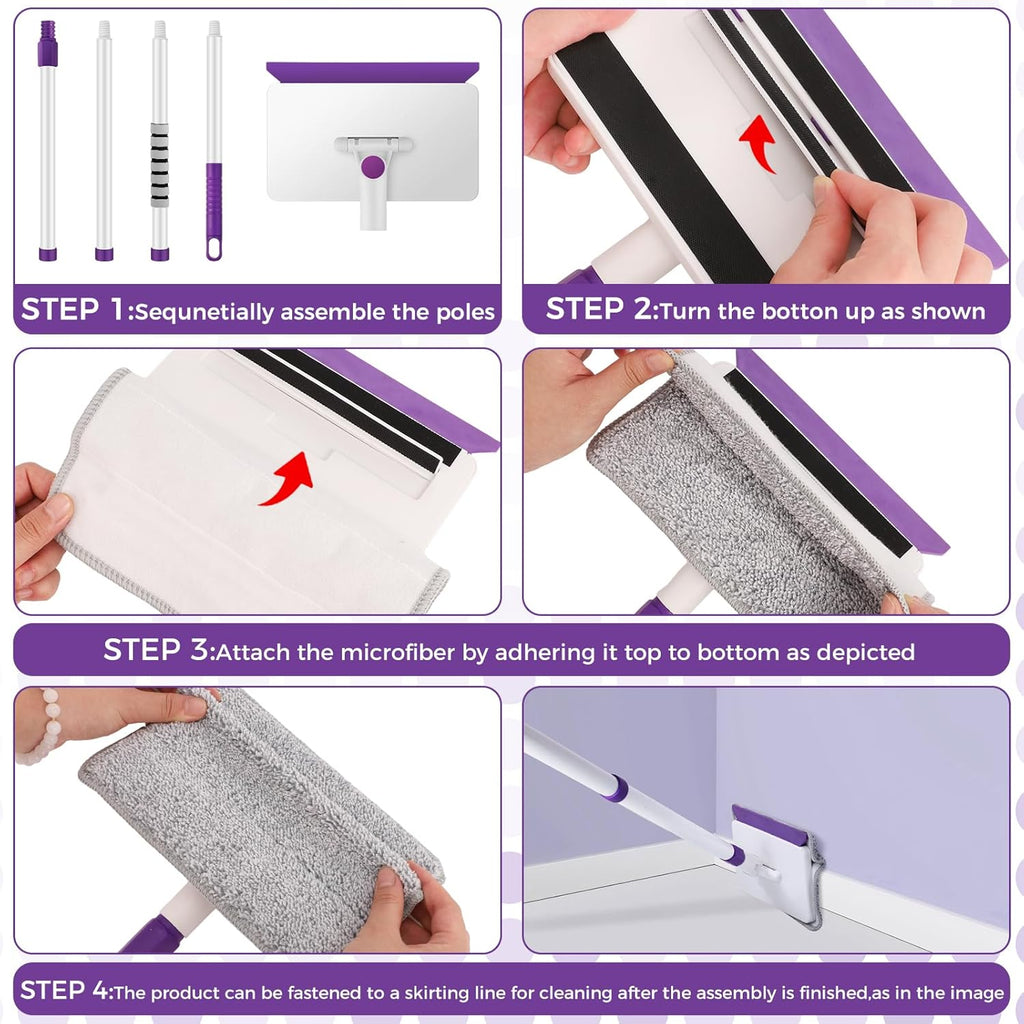 STEP 1:Sequnetially assemble the poles

STEP 2:Turn the botton up as shown

STEP 3:Attach the microfiber by adhering it top to bottom as depicted

STEP 4:The product can be fastened to a skirting line for cleaning after the assembly is finished,as in the image