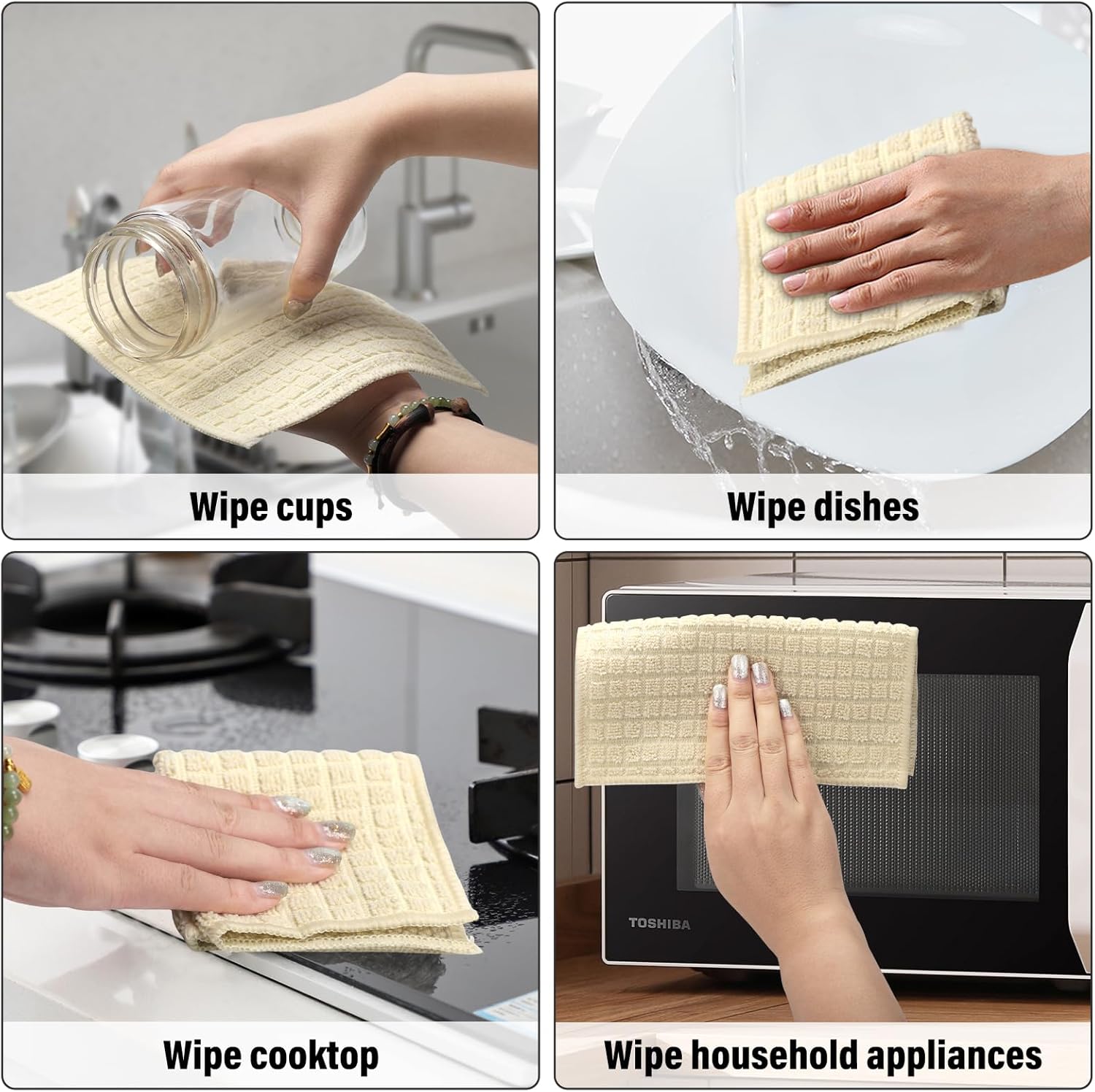 Wipe cups

Wipe dishes

Wipe cooktop

TOSHIBA

Wipe household appliances