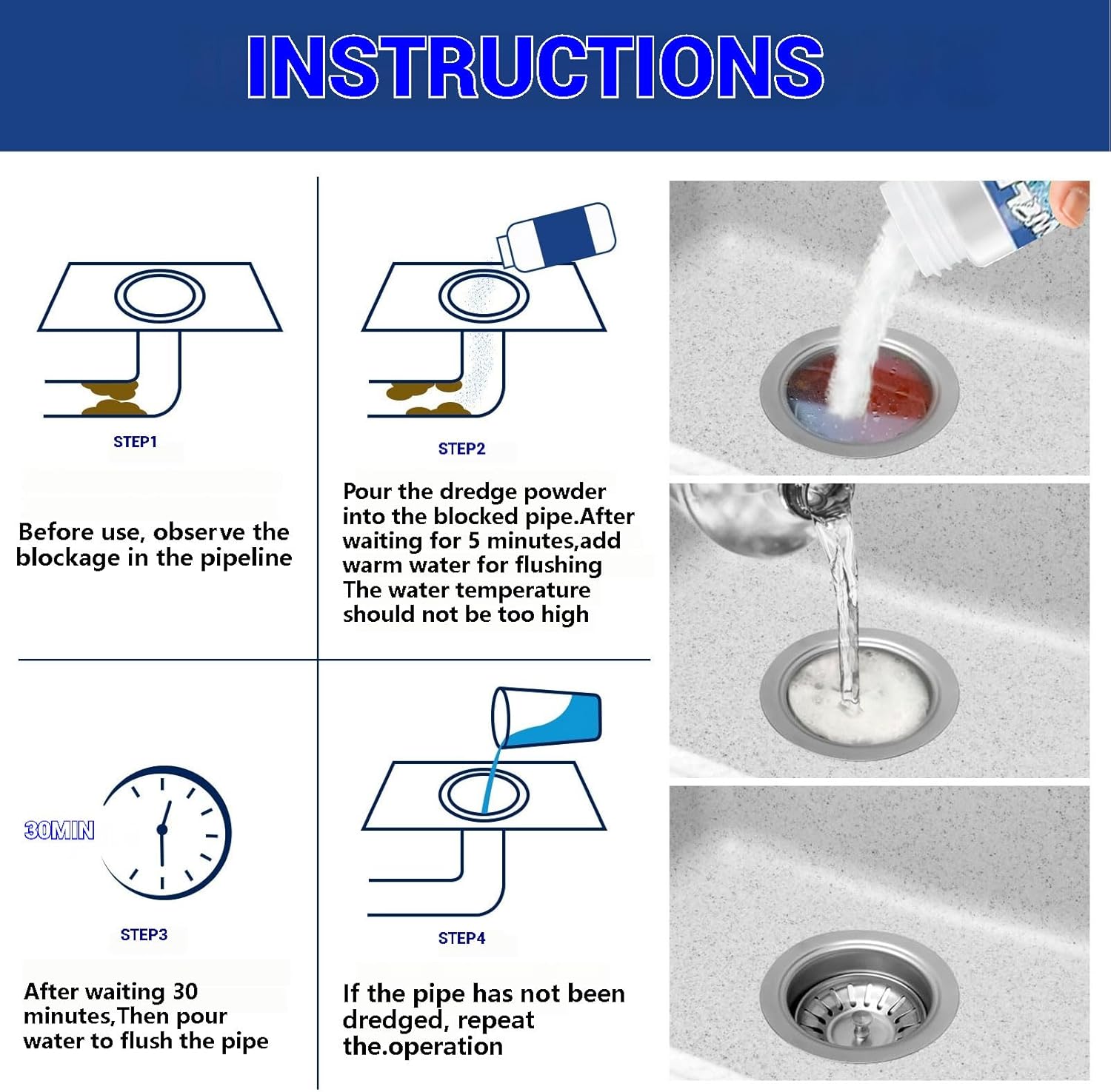 INSTRUCTIONS

STEP1

Before use, observe the blockage in the pipeline

STEP2

Pour the dredge powder into the blocked pipe.After waiting for 5 minutes,add warm water for flushing The water temperature should not be too high

30MIN

STEP3

After waiting 30 minutes,Then pour water to flush the pipe

STEP4

If the pipe has not been dredged, repeat the.operation