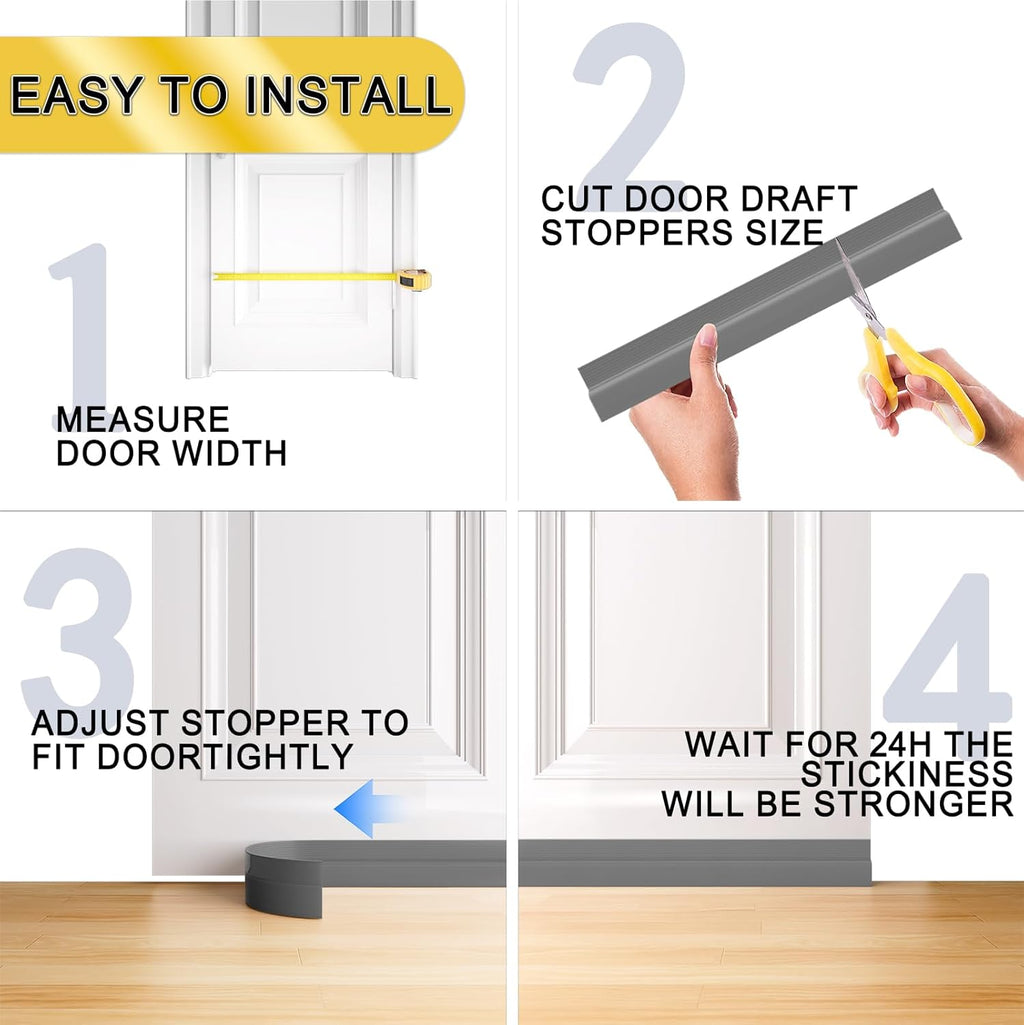 EASY TO INSTALL

1

MEASURE DOOR WIDTH

2

CUT DOOR DRAFT STOPPERS SIZE

3

ADJUST STOPPER TO FIT DOORTIGHTLY

4

WAIT FOR 24H THE STICKINESS WILL BE STRONGER