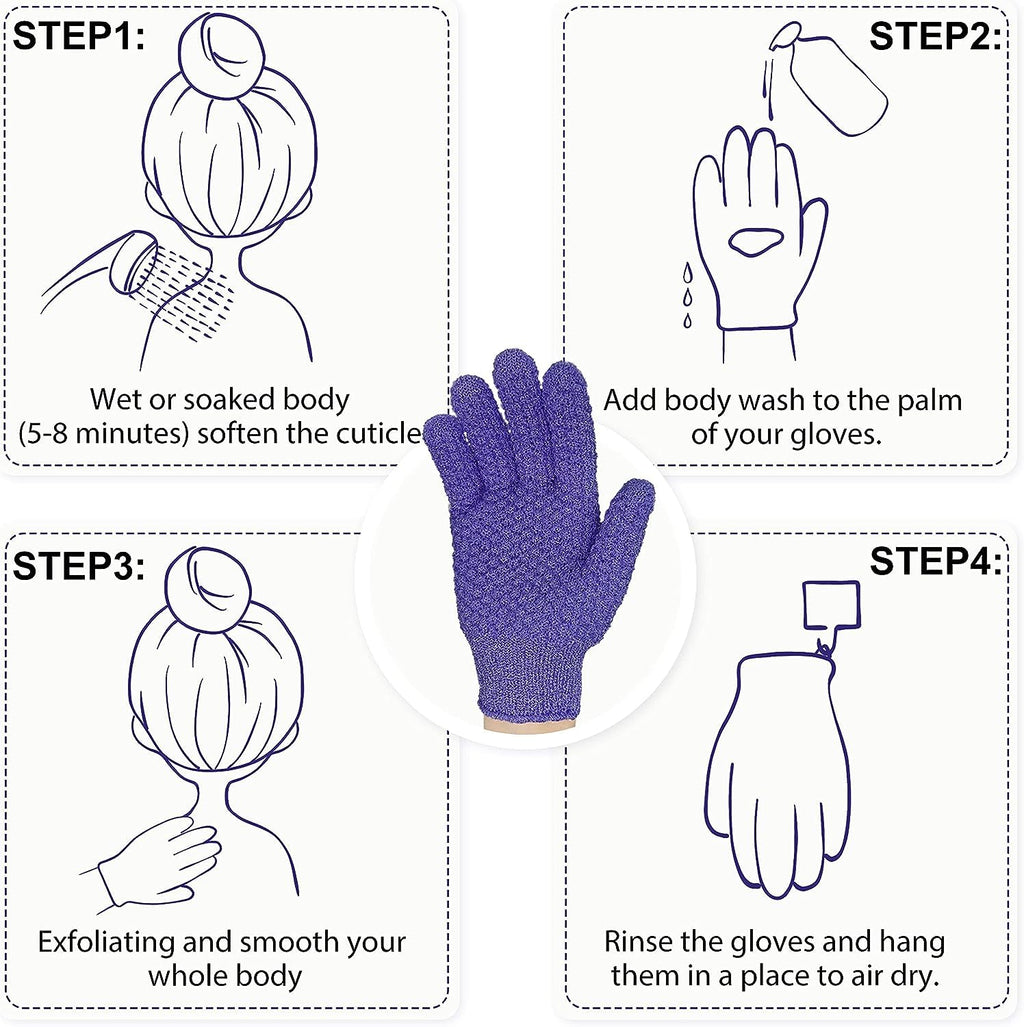 STEP1:

Wet or soaked body (5-8 minutes) soften the cuticle

STEP2:

Add body wash to the palm of your gloves.

STEP3:

Exfoliating and smooth your whole body

STEP4:

Rinse the gloves and hang them in a place to air dry.