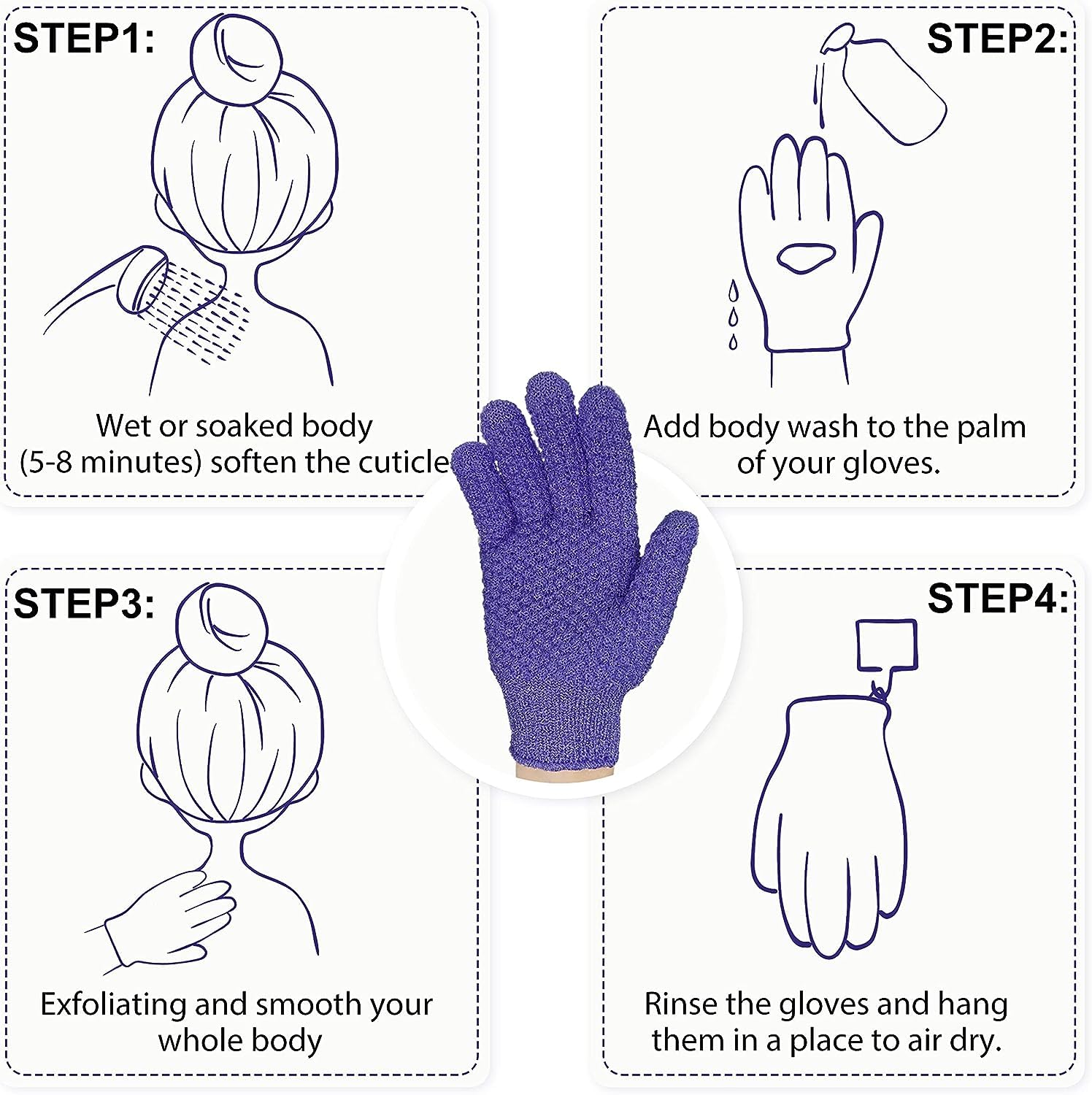 STEP1:

Wet or soaked body (5-8 minutes) soften the cuticle

STEP2:

Add body wash to the palm of your gloves.

STEP3:

Exfoliating and smooth your whole body

STEP4:

Rinse the gloves and hang them in a place to air dry.